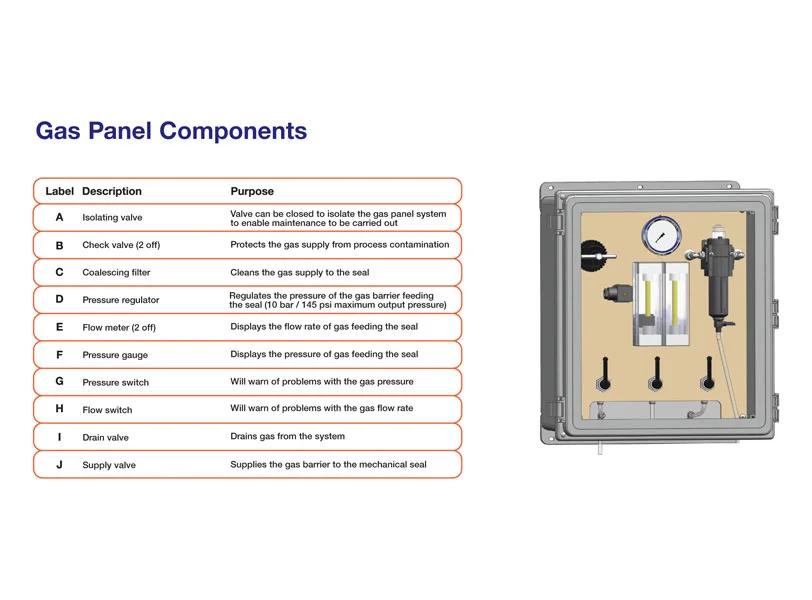 Gas Panel Components

| Label | Description | Purpose |
|---|---|---|
| A | Isolating valve | Valve can be closed to isolate the gas panel system to enable maintenance to be carried out |
| B | Check valve (2 off) | Protects the gas supply from process contamination |
| C | Coalescing filter | Cleans the gas supply to the seal |
| D | Pressure regulator | Regulates the pressure of the gas barrier feeding the seal (10 bar / 145 psi maximum output pressure) |
| E | Flow meter (2 off) | Displays the flow rate of gas feeding the seal |
| F | Pressure gauge | Displays the pressure of gas feeding the seal |
| G | Pressure switch | Will warn of problems with the gas pressure |
| H | Flow switch | Will warn of problems with the gas flow rate |
| I | Drain valve | Drains gas from the system |
| J | Supply valve | Supplies the gas barrier to the mechanical seal |