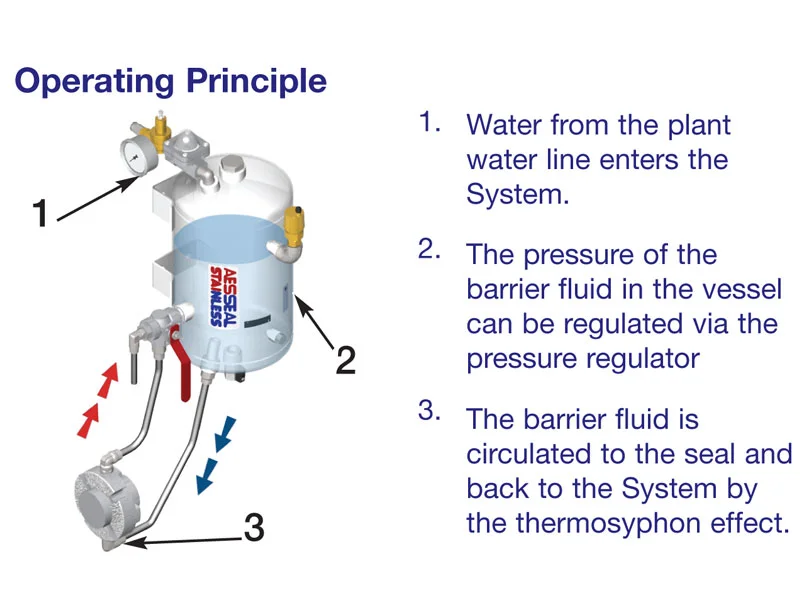 Operating Principle

1

AESSEAL STAINLESS

2

3

1. Water from the plant water line enters the System.

2. The pressure of the barrier fluid in the vessel can be regulated via the pressure regulator

3. The barrier fluid is circulated to the seal and back to the System by the thermosyphon effect.