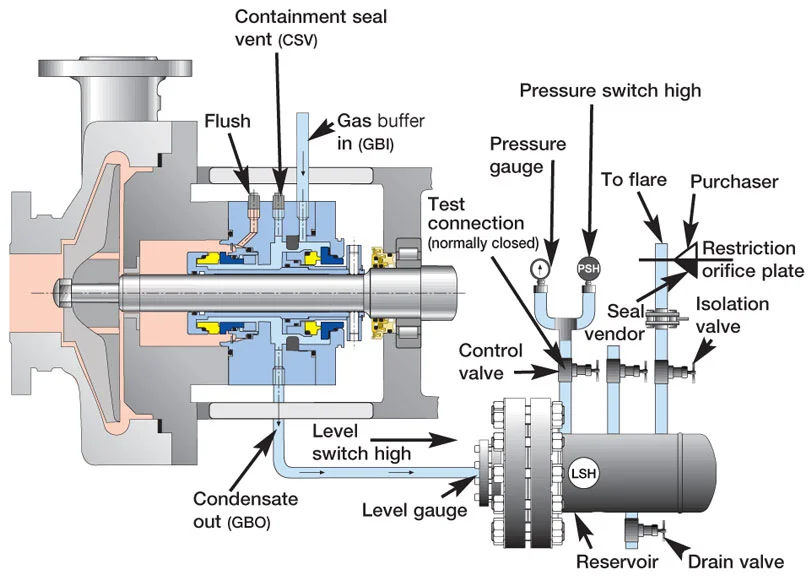 Containment seal vent (CSV)

Flush

Gas buffer in (GBI)

Pressure switch high

Pressure gauge

To flare

Purchaser

Test connection (normally closed)

PSH

Restriction orifice plate

Seal vendor

Isolation valve

Control valve

Level switch high

LSH

Condensate out (GBO)

Level gauge

Reservoir

Drain valve