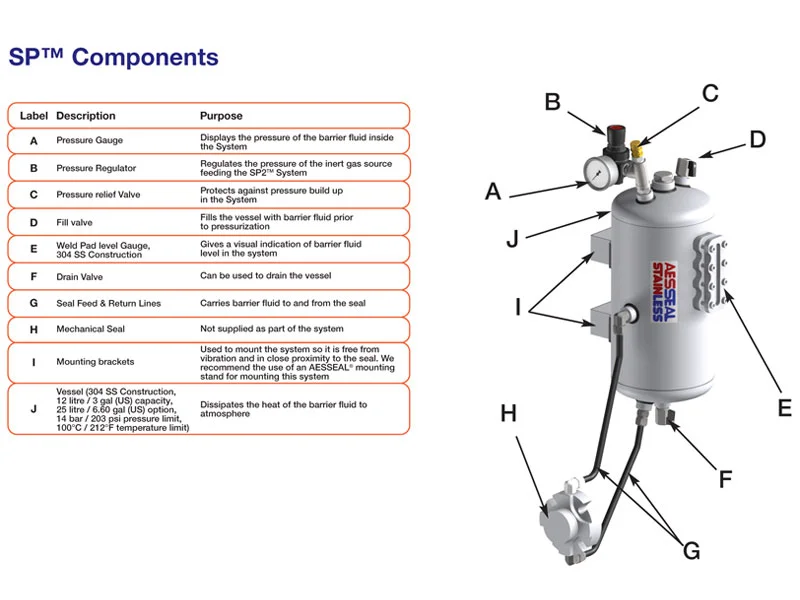 SP™ Components

| Label | Description | Purpose |
|---|---|---|
| A | Pressure Gauge | Displays the pressure of the barrier fluid inside the System |
| B | Pressure Regulator | Regulates the pressure of the inert gas source feeding the SP2™ System |
| C | Pressure relief Valve | Protects against pressure build up in the System |
| D | Fill valve | Fills the vessel with barrier fluid prior to pressurization |
| E | Weld Pad level Gauge, 304 SS Construction | Gives a visual indication of barrier fluid level in the system |
| F | Drain Valve | Can be used to drain the vessel |
| G | Seal Feed & Return Lines | Carries barrier fluid to and from the seal |
| H | Mechanical Seal | Not supplied as part of the system |
| I | Mounting brackets | Used to mount the system so it is free from vibration and in close proximity to the seal. We recommend the use of an AESSEAL® mounting stand for mounting this system |
| J | Vessel (304 SS Construction, 12 litre / 3 gal (US) capacity, 25 litre / 6.60 gal (US) option, 14 bar / 203 psi pressure limit, 100°C / 212°F temperature limit) | Dissipates the heat of the barrier fluid to atmosphere |

B
C
D
A
J
AESSEAL
STAINLESS
I
E
H
F
G