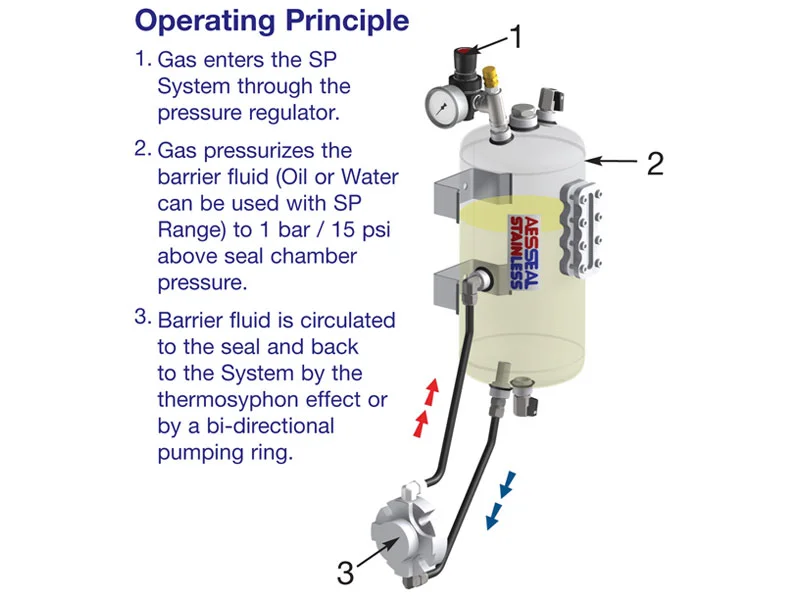 Operating Principle

1. Gas enters the SP System through the pressure regulator.

2. Gas pressurizes the barrier fluid (Oil or Water can be used with SP Range) to 1 bar / 15 psi above seal chamber pressure.

3. Barrier fluid is circulated to the seal and back to the System by the thermosyphon effect or by a bi-directional pumping ring.

1

2

AESSEAL STAINLESS

3