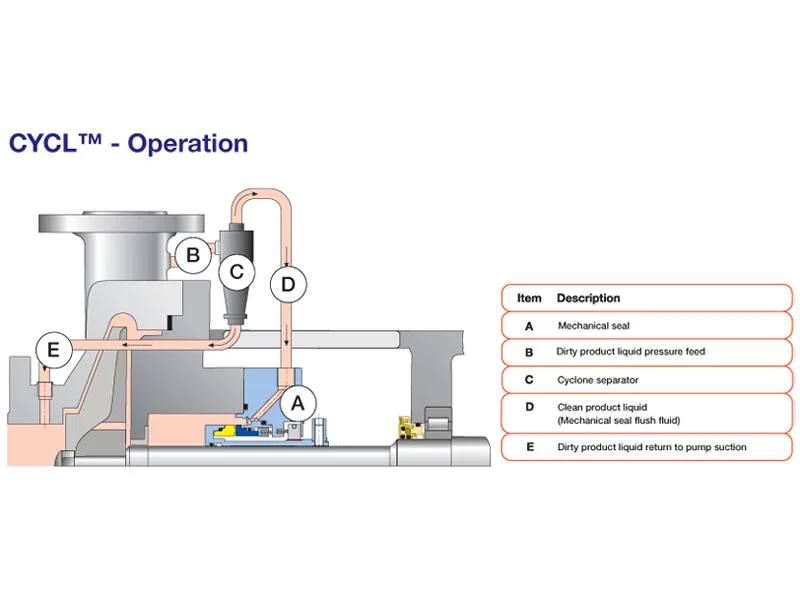 CYCL™ - Operation

B
C
D
E
A

| Item | Description |
|---|---|
| A | Mechanical seal |
| B | Dirty product liquid pressure feed |
| C | Cyclone separator |
| D | Clean product liquid (Mechanical seal flush fluid) |
| E | Dirty product liquid return to pump suction |