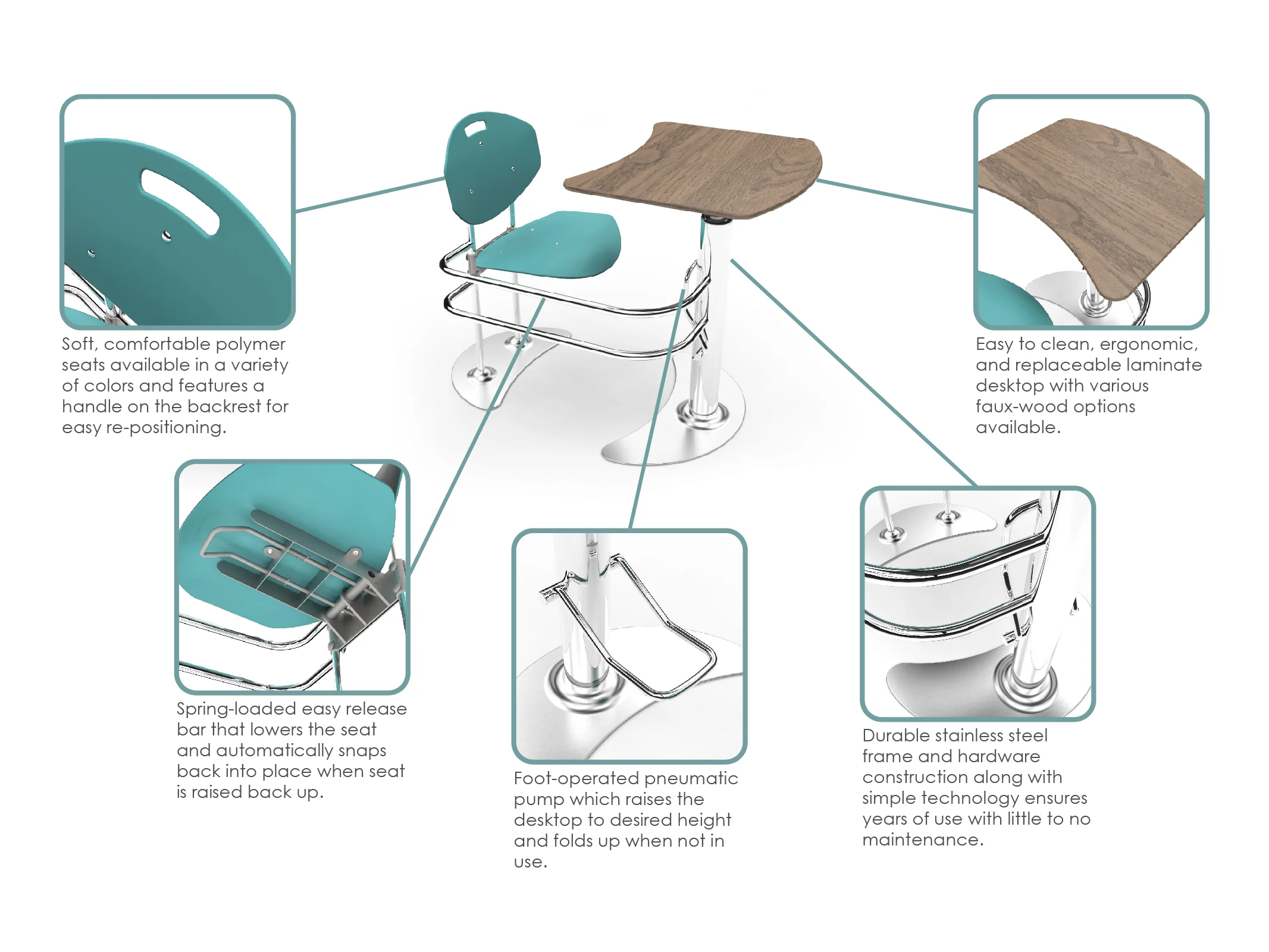 Soft, comfortable polymer seats available in a variety of colors and features a handle on the backrest for easy re-positioning.

Easy to clean, ergonomic, and replaceable laminate desktop with various faux-wood options available.

Spring-loaded easy release bar that lowers the seat and automatically snaps back into place when seat is raised back up.

Foot-operated pneumatic pump which raises the desktop to desired height and folds up when not in use.

Durable stainless steel frame and hardware construction along with simple technology ensures years of use with little to no maintenance.