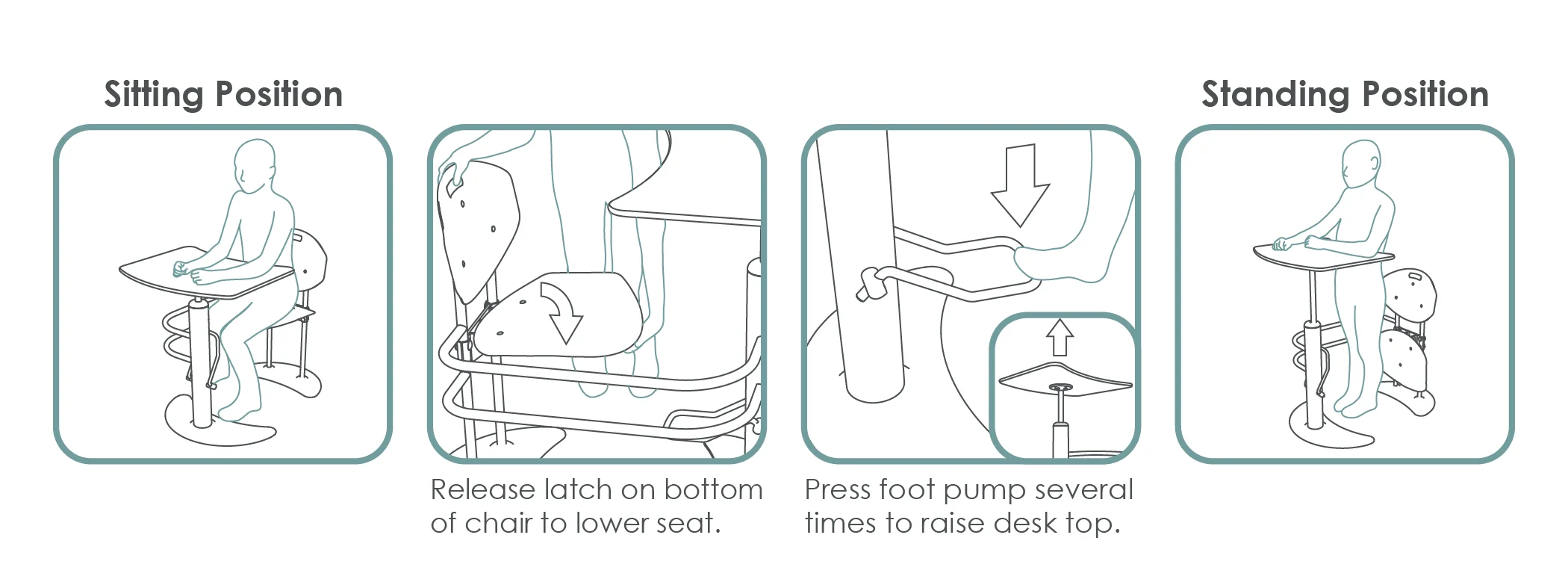 Sitting Position

Release latch on bottom of chair to lower seat.

Press foot pump several times to raise desk top.

Standing Position