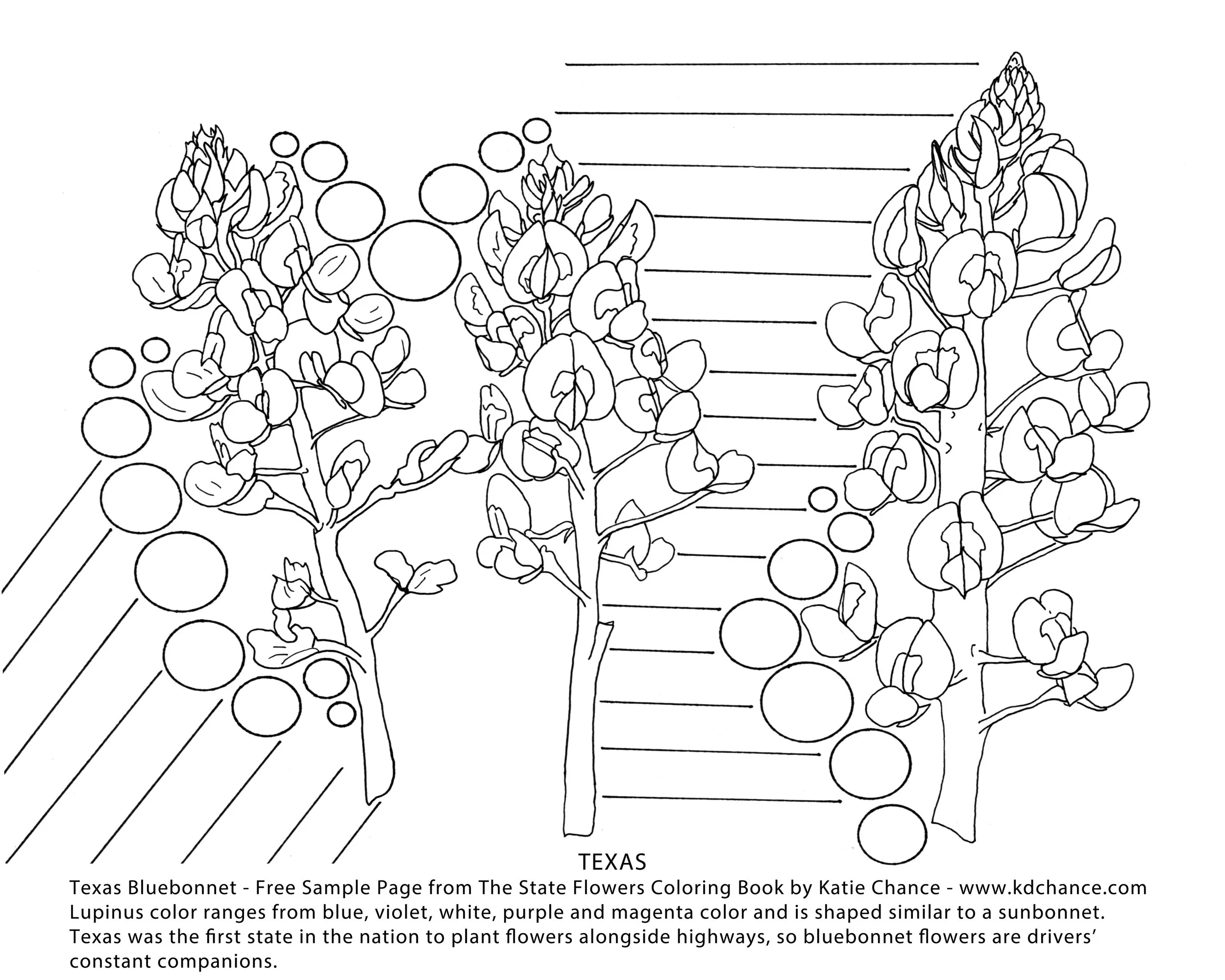 TEXAS

Texas Bluebonnet - Free Sample Page from The State Flowers Coloring Book by Katie Chance - www.kdchance.com
Lupinus color ranges from blue, violet, white, purple and magenta color and is shaped similar to a sunbonnet. Texas was the first state in the nation to plant flowers alongside highways, so bluebonnet flowers are drivers' constant companions.