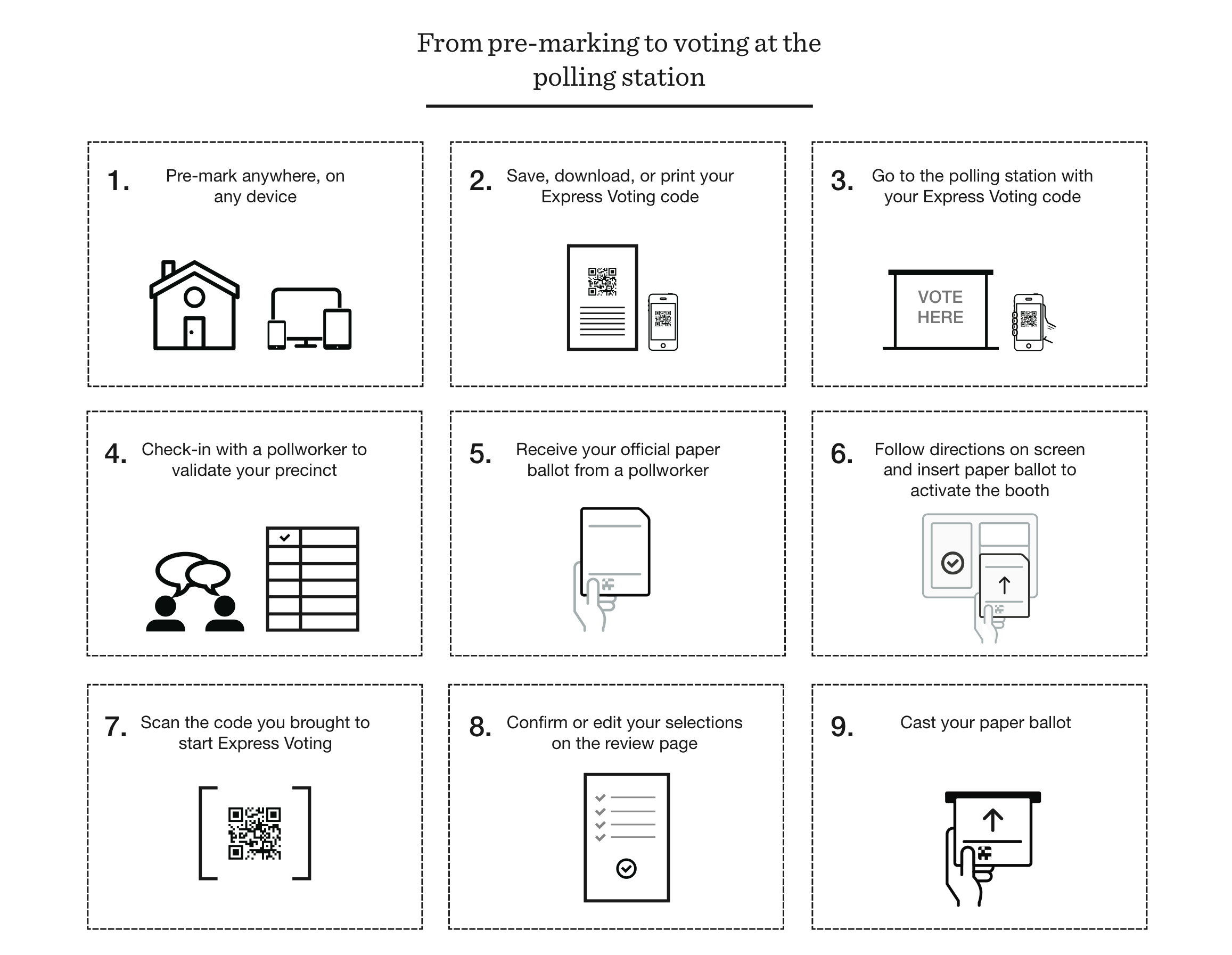 From pre-marking to voting at the polling station

1. Pre-mark anywhere, on any device

2. Save, download, or print your Express Voting code

3. Go to the polling station with your Express Voting code

VOTE HERE

4. Check-in with a pollworker to validate your precinct

5. Receive your official paper ballot from a pollworker

6. Follow directions on screen and insert paper ballot to activate the booth

7. Scan the code you brought to start Express Voting

8. Confirm or edit your selections on the review page

9. Cast your paper ballot