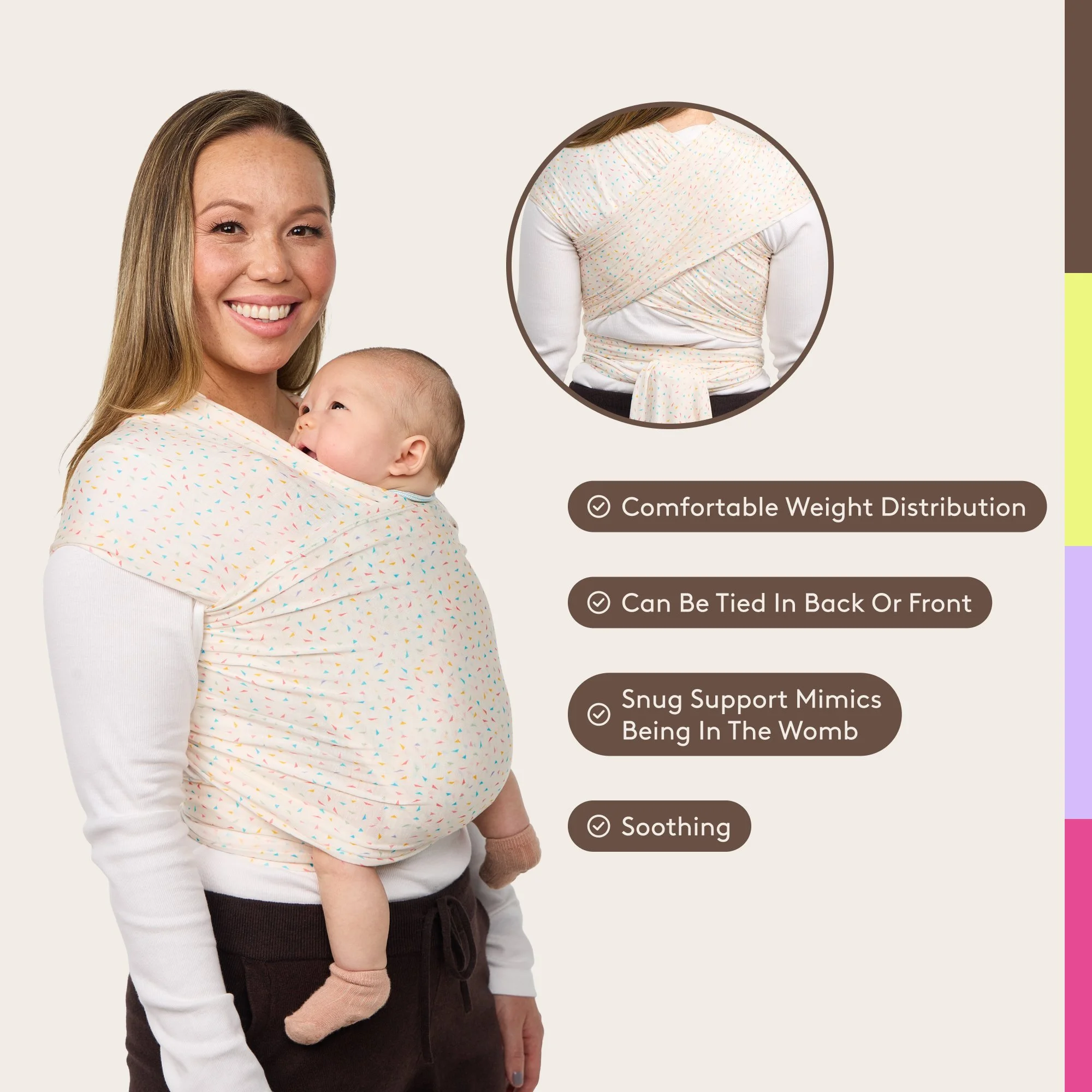 Comfortable Weight Distribution

Can Be Tied In Back Or Front

Snug Support Mimics Being In The Womb

Soothing