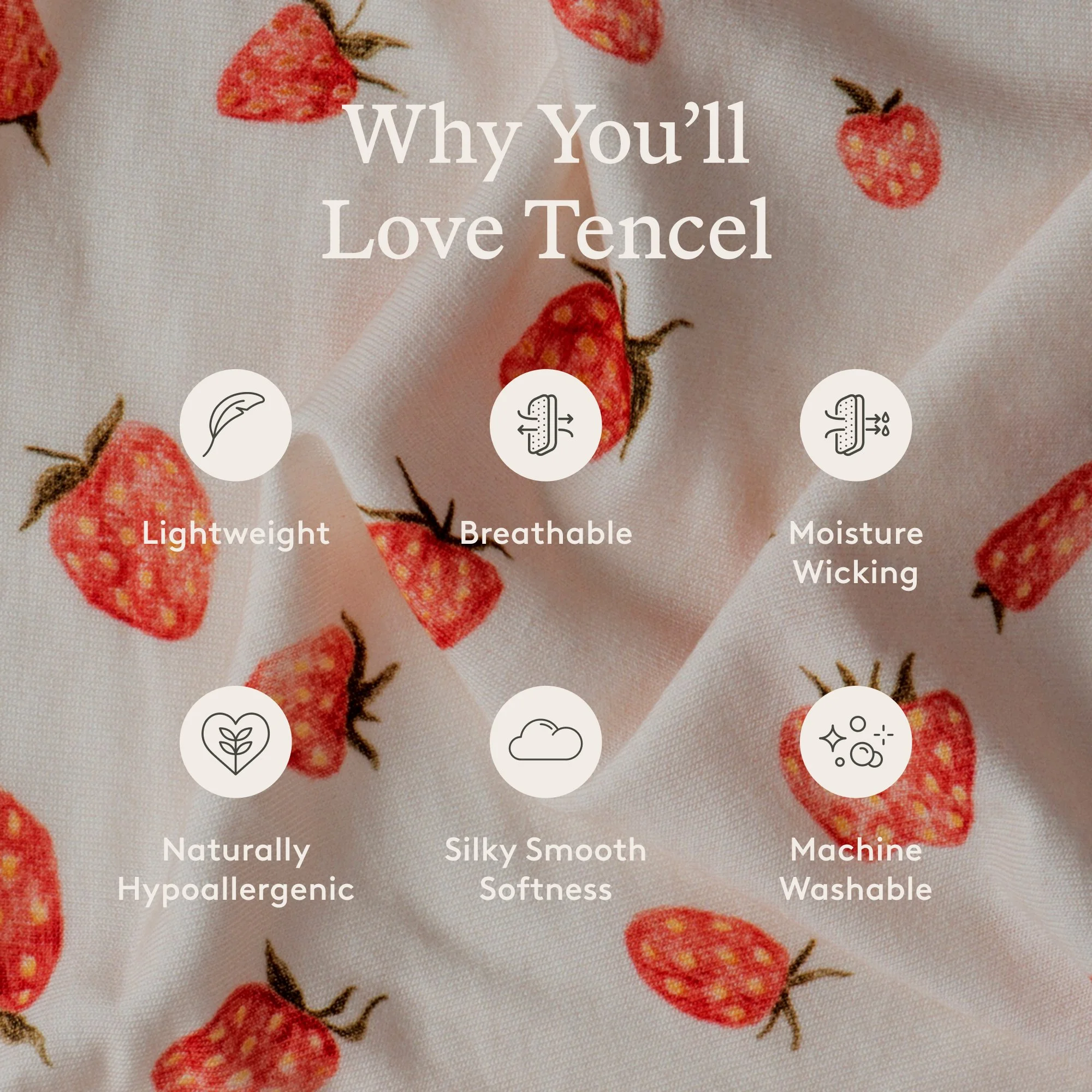 Why You'll Love Tencel

Lightweight

Breathable

Moisture Wicking

Naturally Hypoallergenic

Silky Smooth Softness

Machine Washable