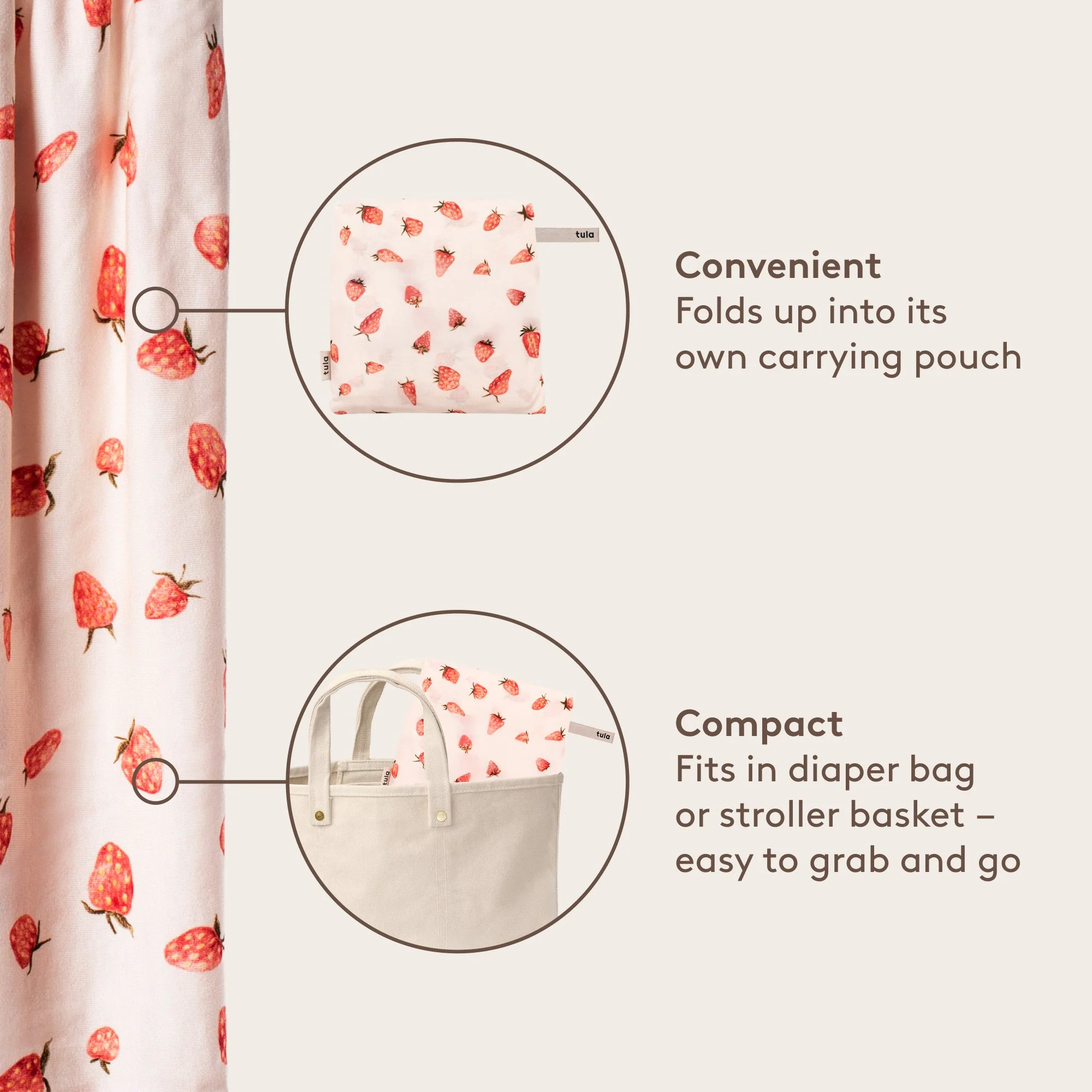 tula

tula

Convenient
Folds up into its own carrying pouch

tula

tula

Compact
Fits in diaper bag or stroller basket – easy to grab and go