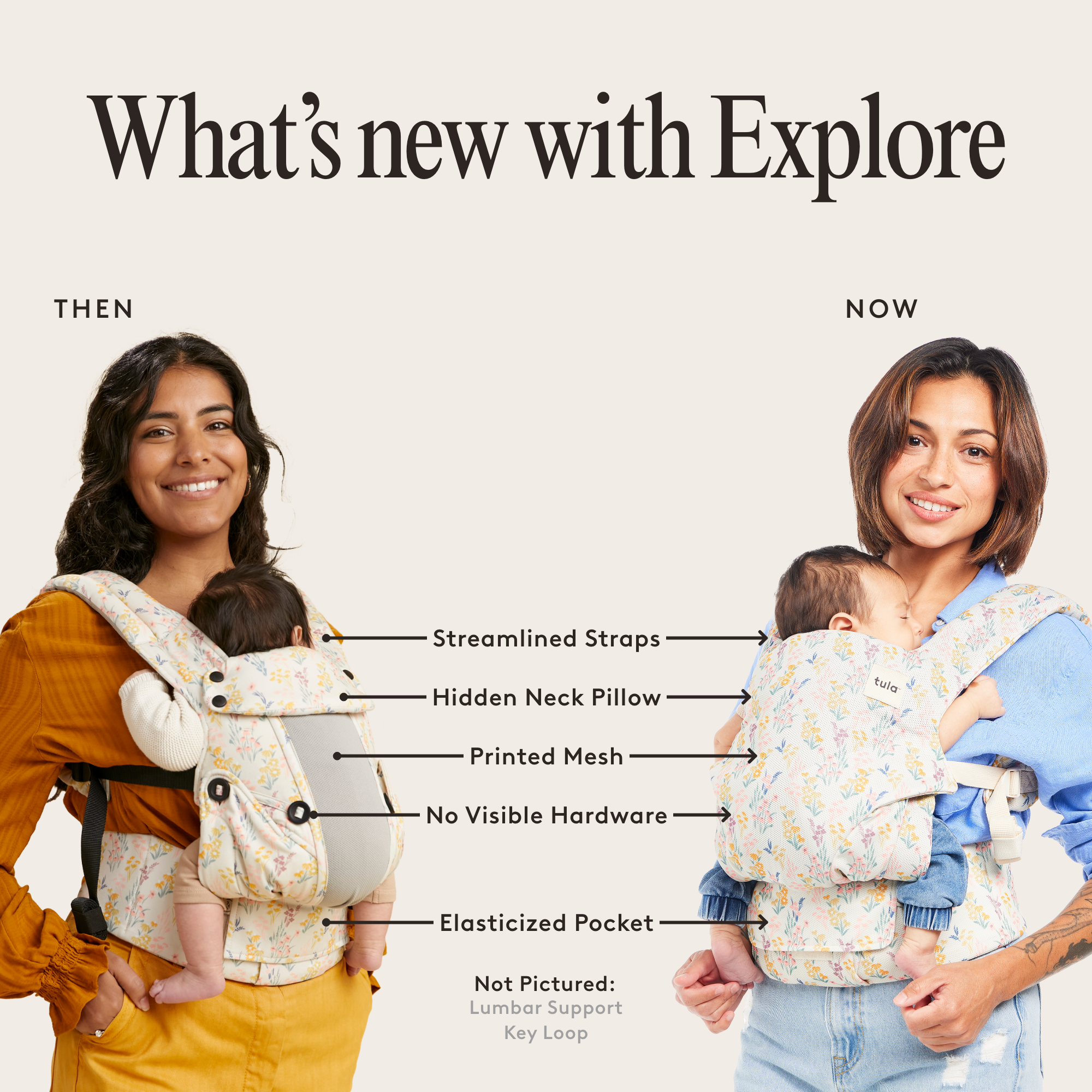 What's new with Explore

THEN

NOW

Streamlined Straps

Hidden Neck Pillow

Printed Mesh

No Visible Hardware

Elasticized Pocket

tula

Not Pictured:
Lumbar Support
Key Loop