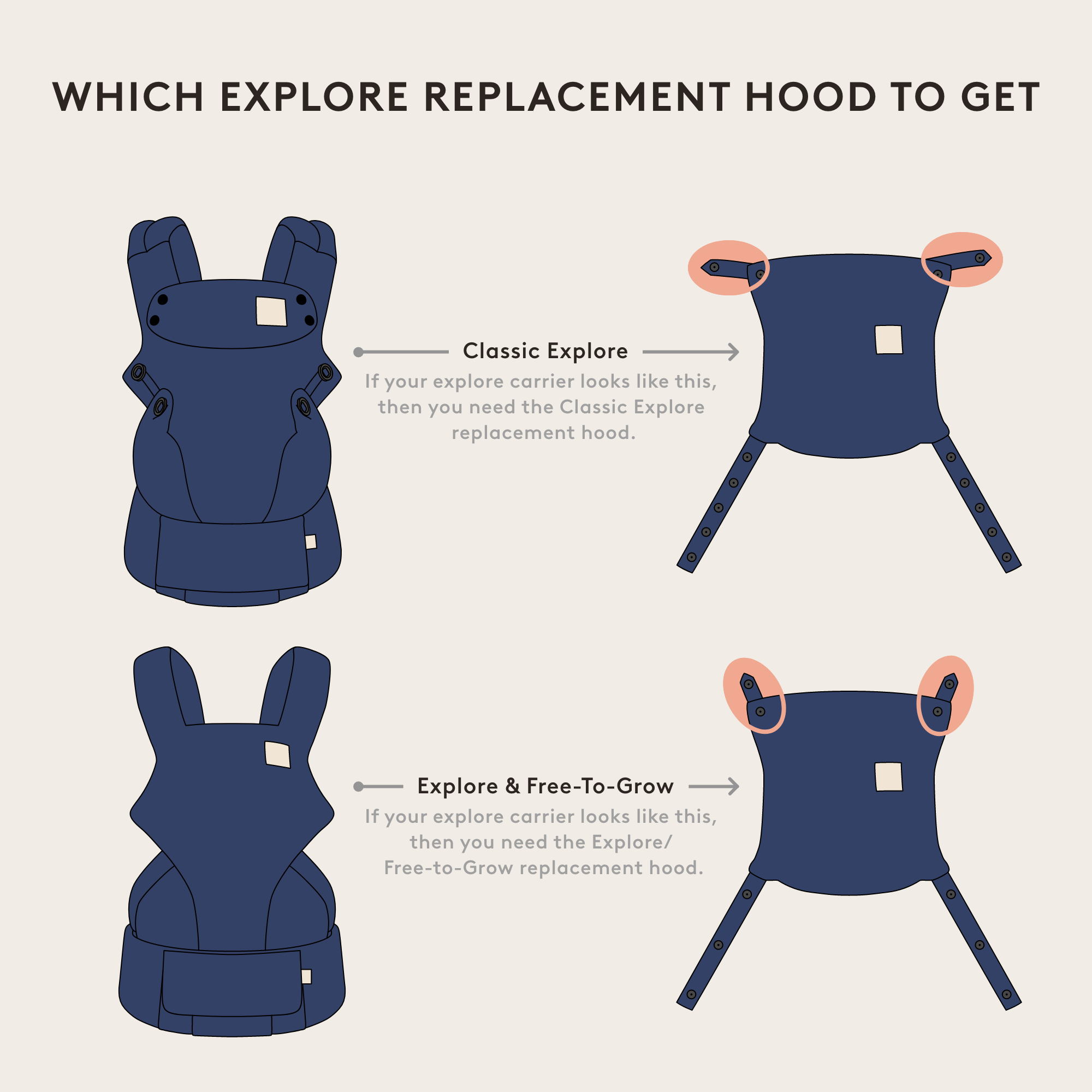 WHICH EXPLORE REPLACEMENT HOOD TO GET

Classic Explore

If your explore carrier looks like this, then you need the Classic Explore replacement hood.

Explore & Free-To-Grow

If your explore carrier looks like this, then you need the Explore/ Free-to-Grow replacement hood.