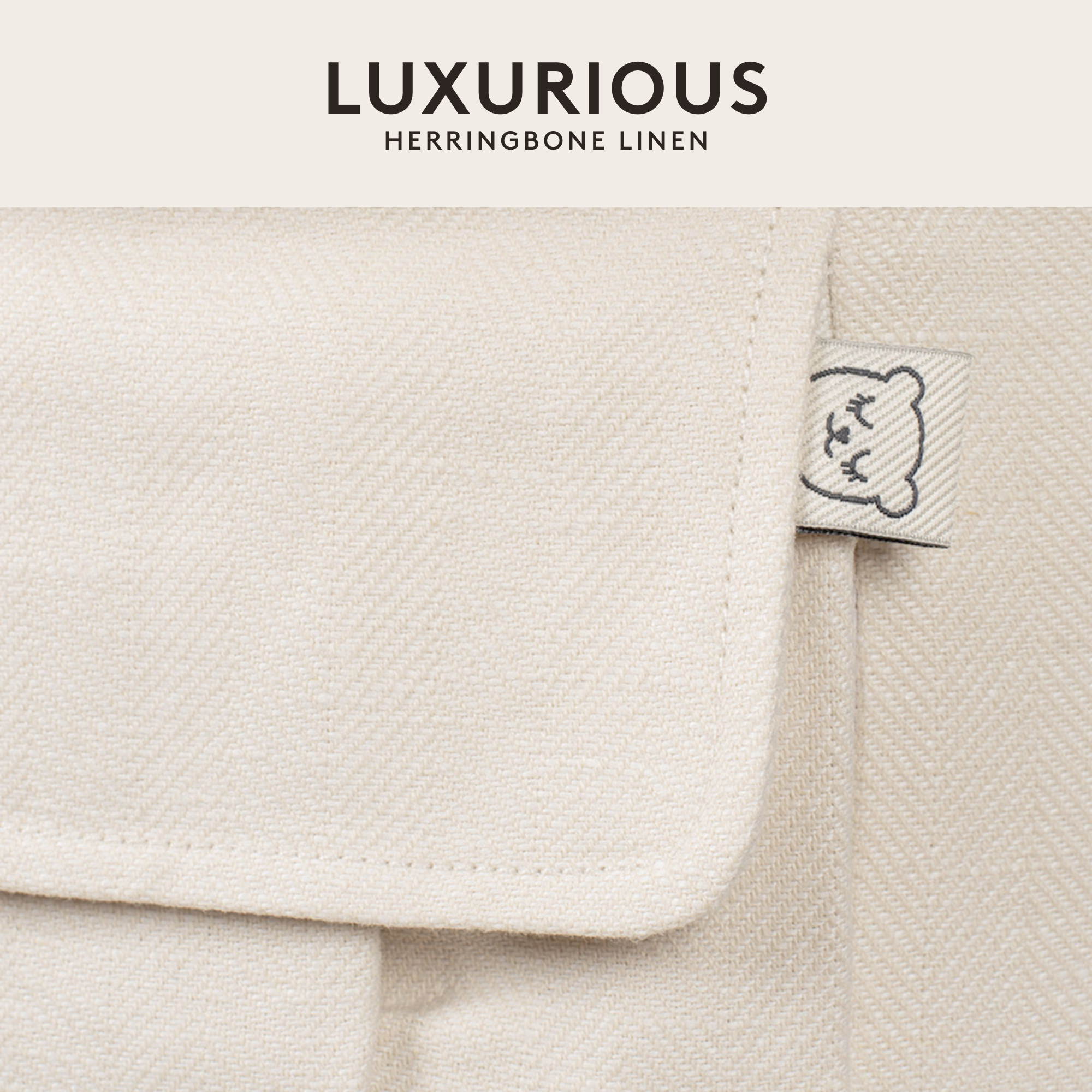 LUXURIOUS
HERRINGBONE LINEN