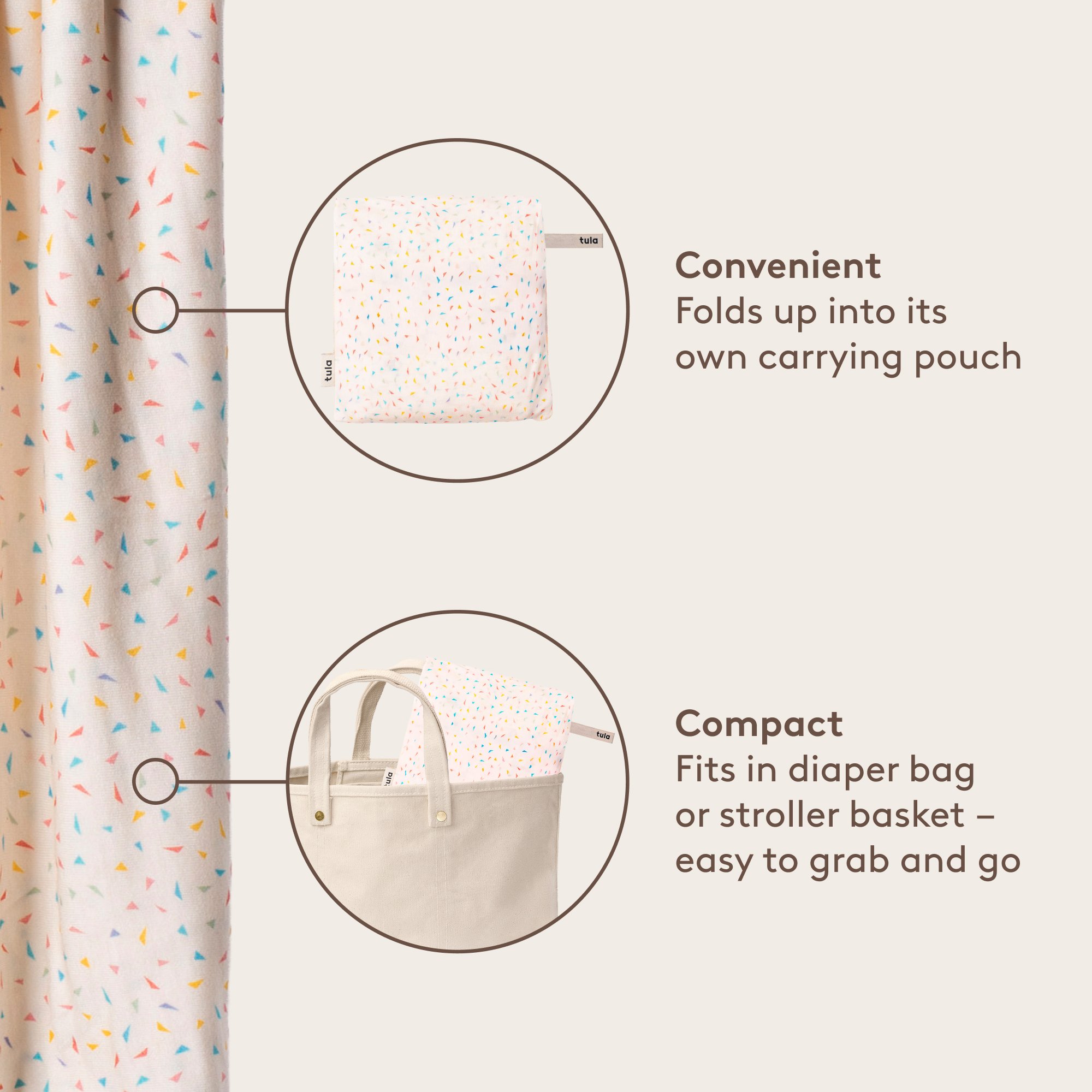 tula

tula

Convenient
Folds up into its own carrying pouch

tula

tula

Compact
Fits in diaper bag or stroller basket – easy to grab and go