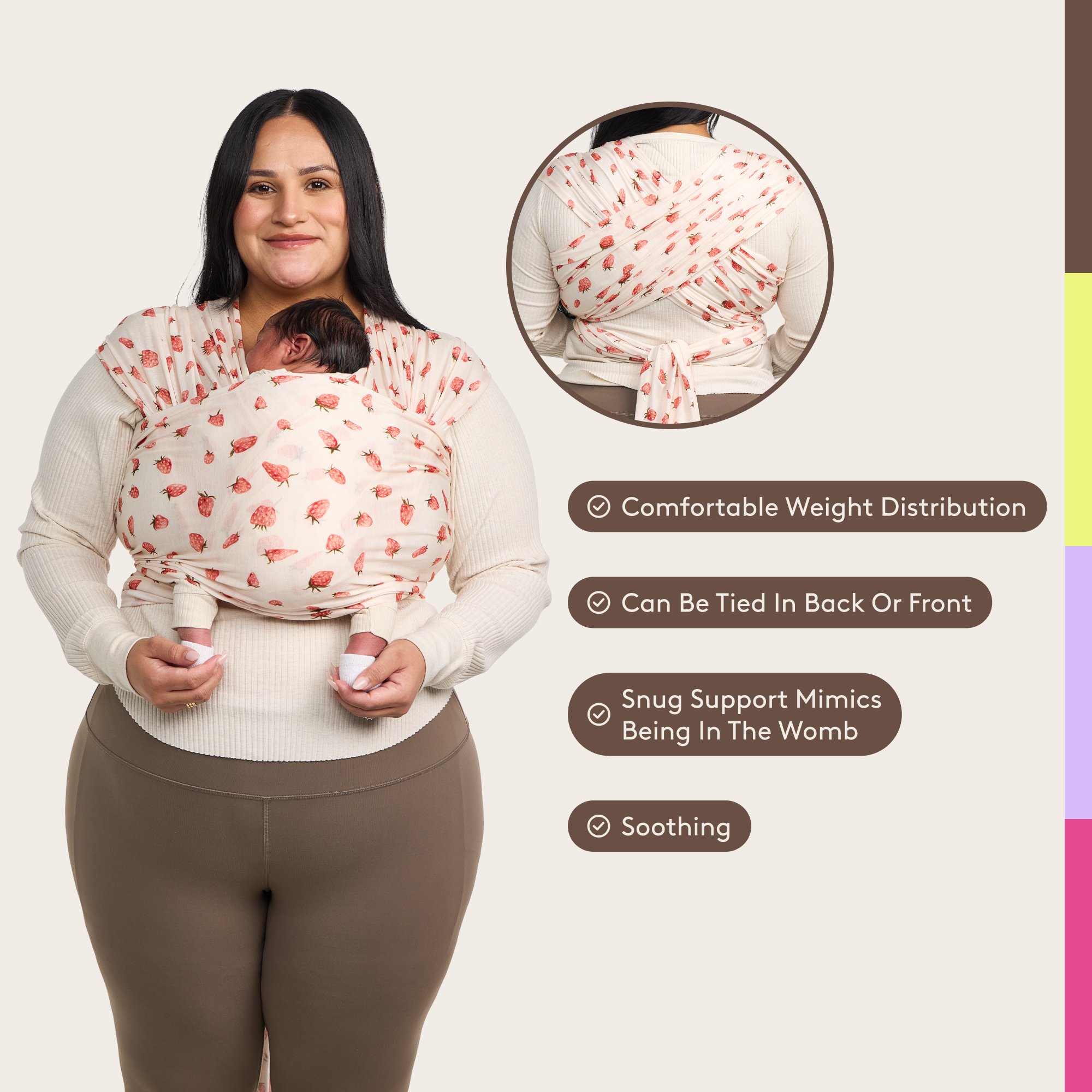 Comfortable Weight Distribution

Can Be Tied In Back Or Front

Snug Support Mimics Being In The Womb

Soothing