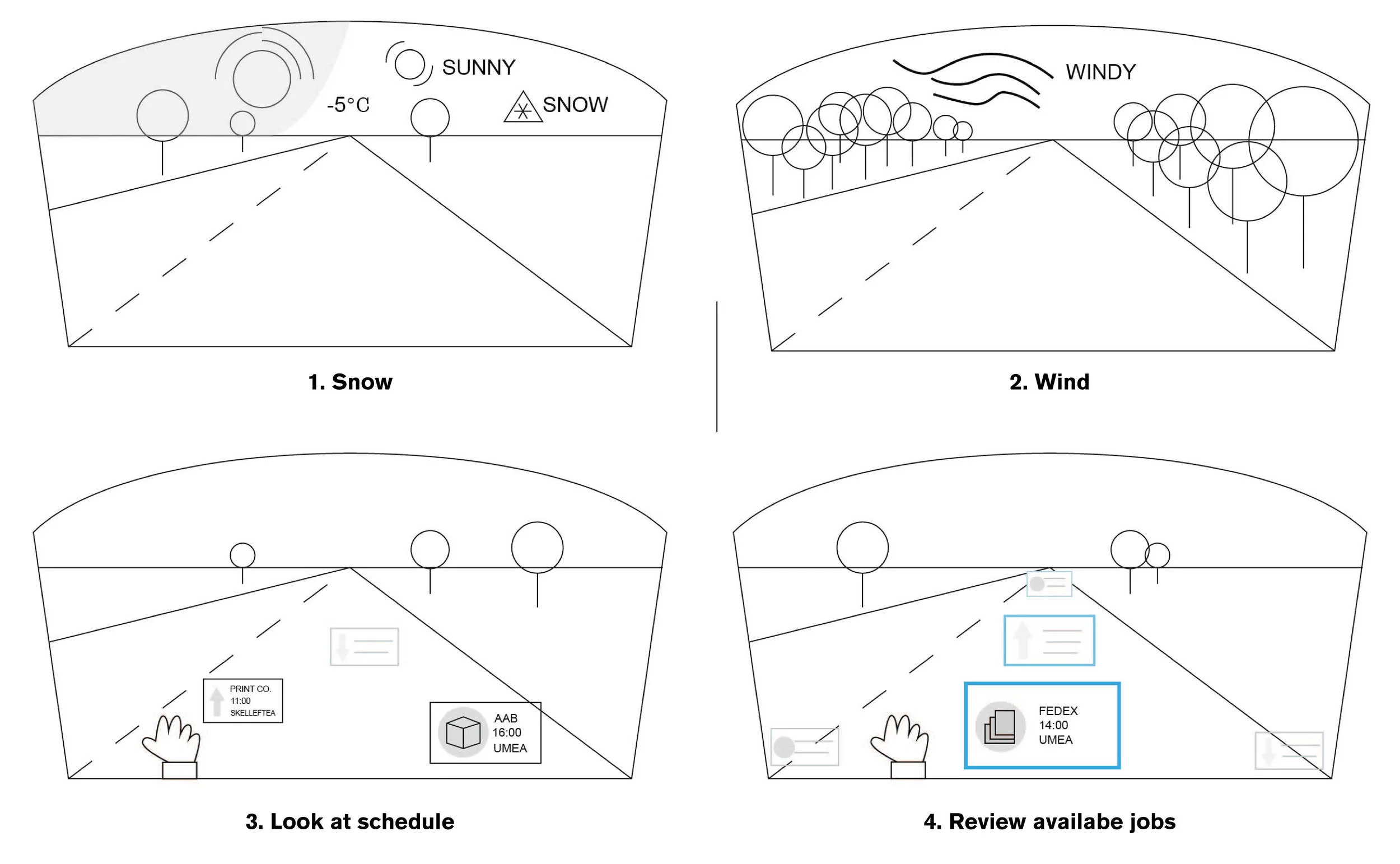 SUNNY
-5°C
SNOW

1. Snow

WINDY

2. Wind

PRINT CO.
11:00
SKELLEFTEA

AAB
16:00
UMEA

3. Look at schedule

FEDEX
14:00
UMEA

4. Review availabe jobs