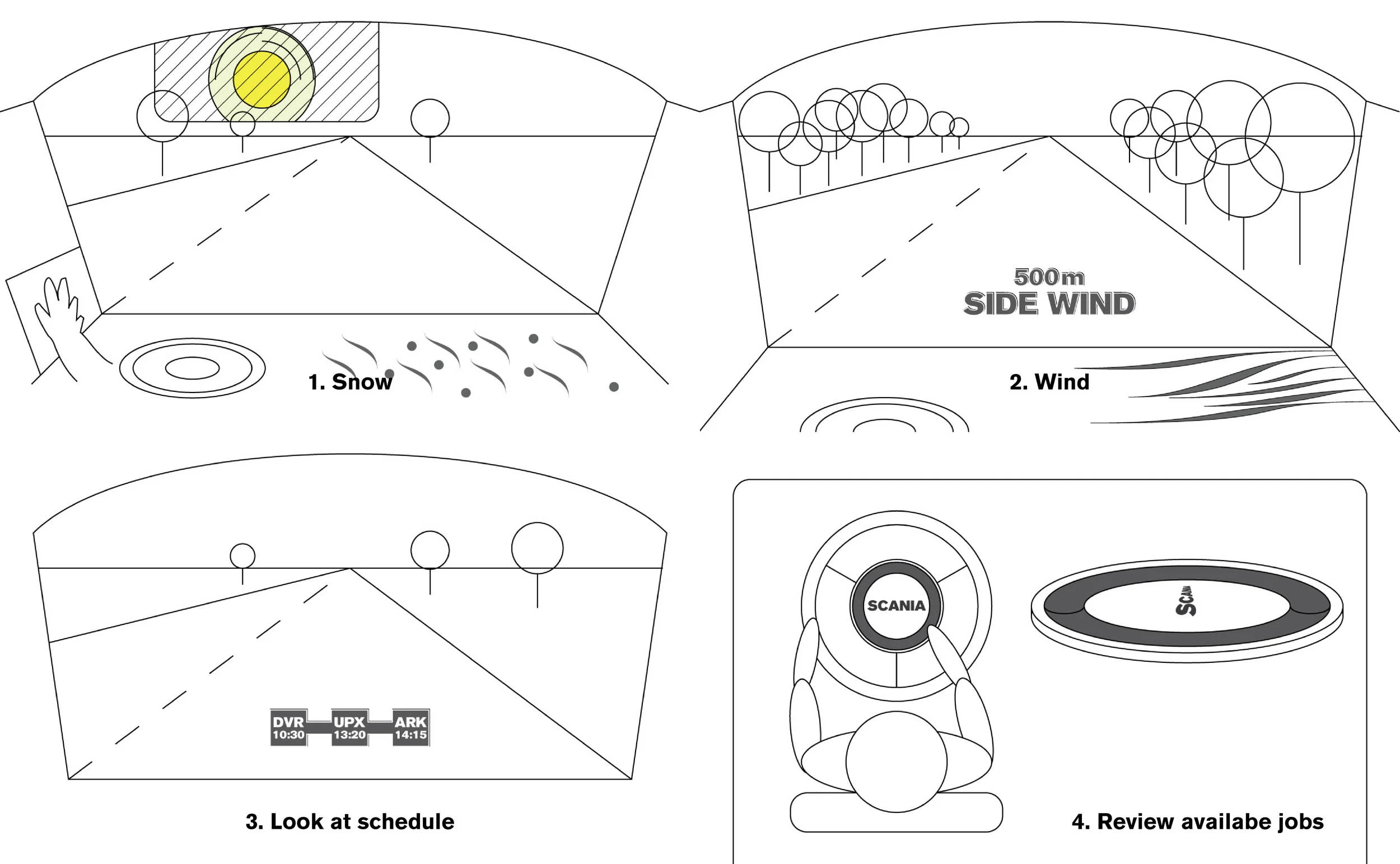 1. Snow

500m
SIDE WIND

2. Wind

DVR
10:30
UPX
13:20
ARK
14:15

3. Look at schedule

SCANIA

SCANIA

4. Review availabe jobs