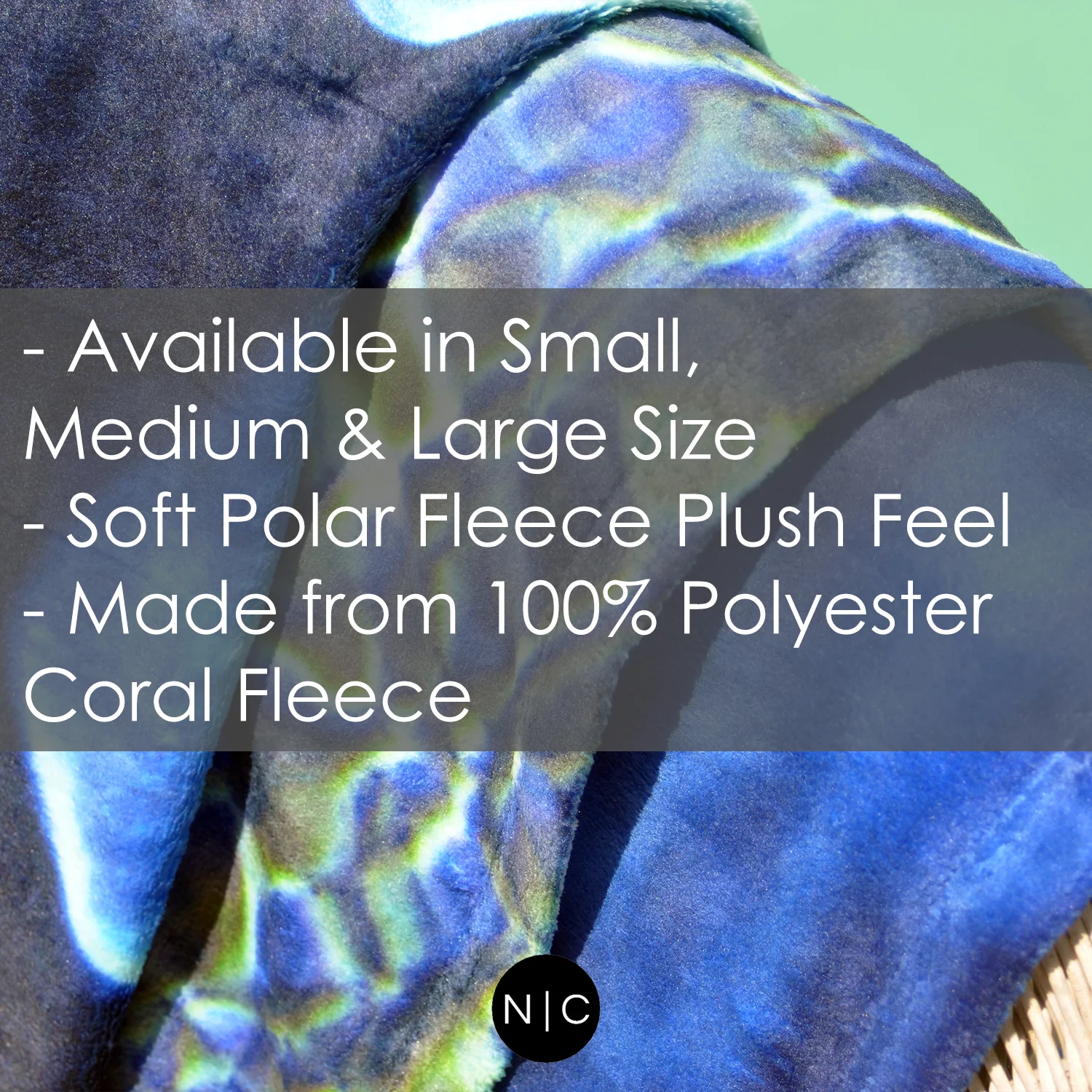 - Available in Small, Medium & Large Size
- Soft Polar Fleece Plush Feel
- Made from 100% Polyester Coral Fleece

N | C