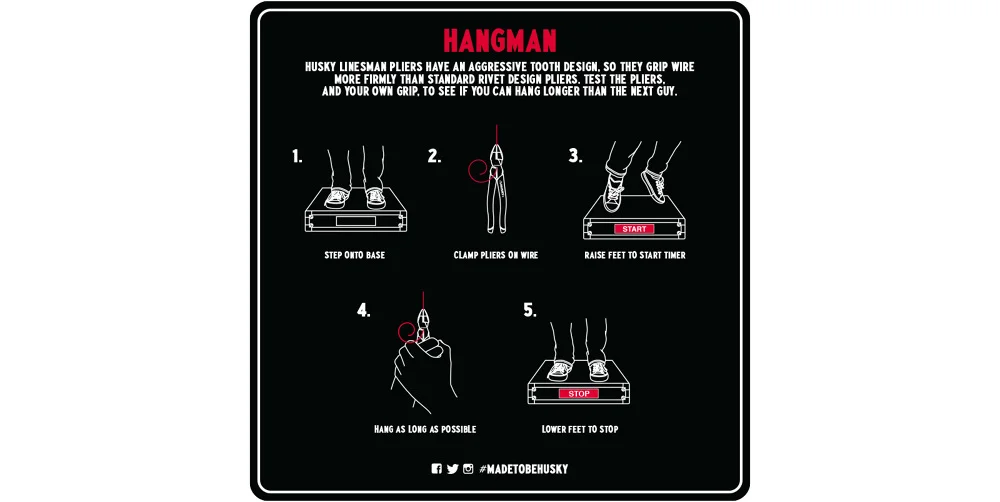 HANGMAN

HUSKY LINESMAN PLIERS HAVE AN AGGRESSIVE TOOTH DESIGN, SO THEY GRIP WIRE MORE FIRMLY THAN STANDARD RIVET DESIGN PLIERS. TEST THE PLIERS, AND YOUR OWN GRIP, TO SEE IF YOU CAN HANG LONGER THAN THE NEXT GUY.

1.
STEP ONTO BASE

2.
CLAMP PLIERS ON WIRE

3.
START
RAISE FEET TO START TIMER

4.
HANG AS LONG AS POSSIBLE

5.
STOP
LOWER FEET TO STOP

#MADETOBEHUSKY