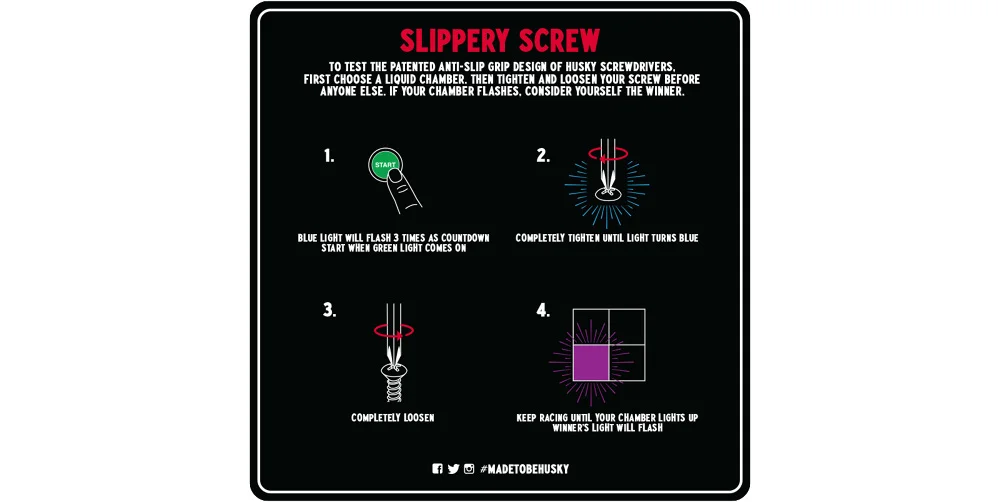 SLIPPERY SCREW

TO TEST THE PATENTED ANTI-SLIP GRIP DESIGN OF HUSKY SCREWDRIVERS, FIRST CHOOSE A LIQUID CHAMBER. THEN TIGHTEN AND LOOSEN YOUR SCREW BEFORE ANYONE ELSE. IF YOUR CHAMBER FLASHES, CONSIDER YOURSELF THE WINNER.

1.

START

BLUE LIGHT WILL FLASH 3 TIMES AS COUNTDOWN START WHEN GREEN LIGHT COMES ON

2.

COMPLETELY TIGHTEN UNTIL LIGHT TURNS BLUE

3.

COMPLETELY LOOSEN

4.

KEEP RACING UNTIL YOUR CHAMBER LIGHTS UP WINNER'S LIGHT WILL FLASH

#MADETOBEHUSKY