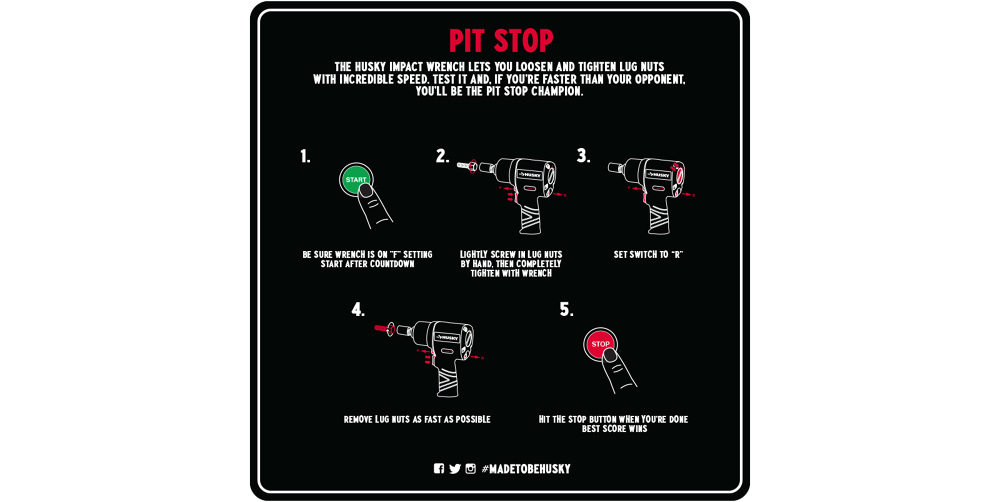 PIT STOP

THE HUSKY IMPACT WRENCH LETS YOU LOOSEN AND TIGHTEN LUG NUTS WITH INCREDIBLE SPEED. TEST IT AND, IF YOU'RE FASTER THAN YOUR OPPONENT, YOU'LL BE THE PIT STOP CHAMPION.

1.

START

BE SURE WRENCH IS ON "F" SETTING START AFTER COUNTDOWN

2.

HUSKY

LIGHTLY SCREW IN LUG NUTS BY HAND, THEN COMPLETELY TIGHTEN WITH WRENCH

3.

HUSKY

SET SWITCH TO "R"

4.

HUSKY

REMOVE LUG NUTS AS FAST AS POSSIBLE

5.

STOP

HIT THE STOP BUTTON WHEN YOU'RE DONE BEST SCORE WINS

#MADETOBEHUSKY