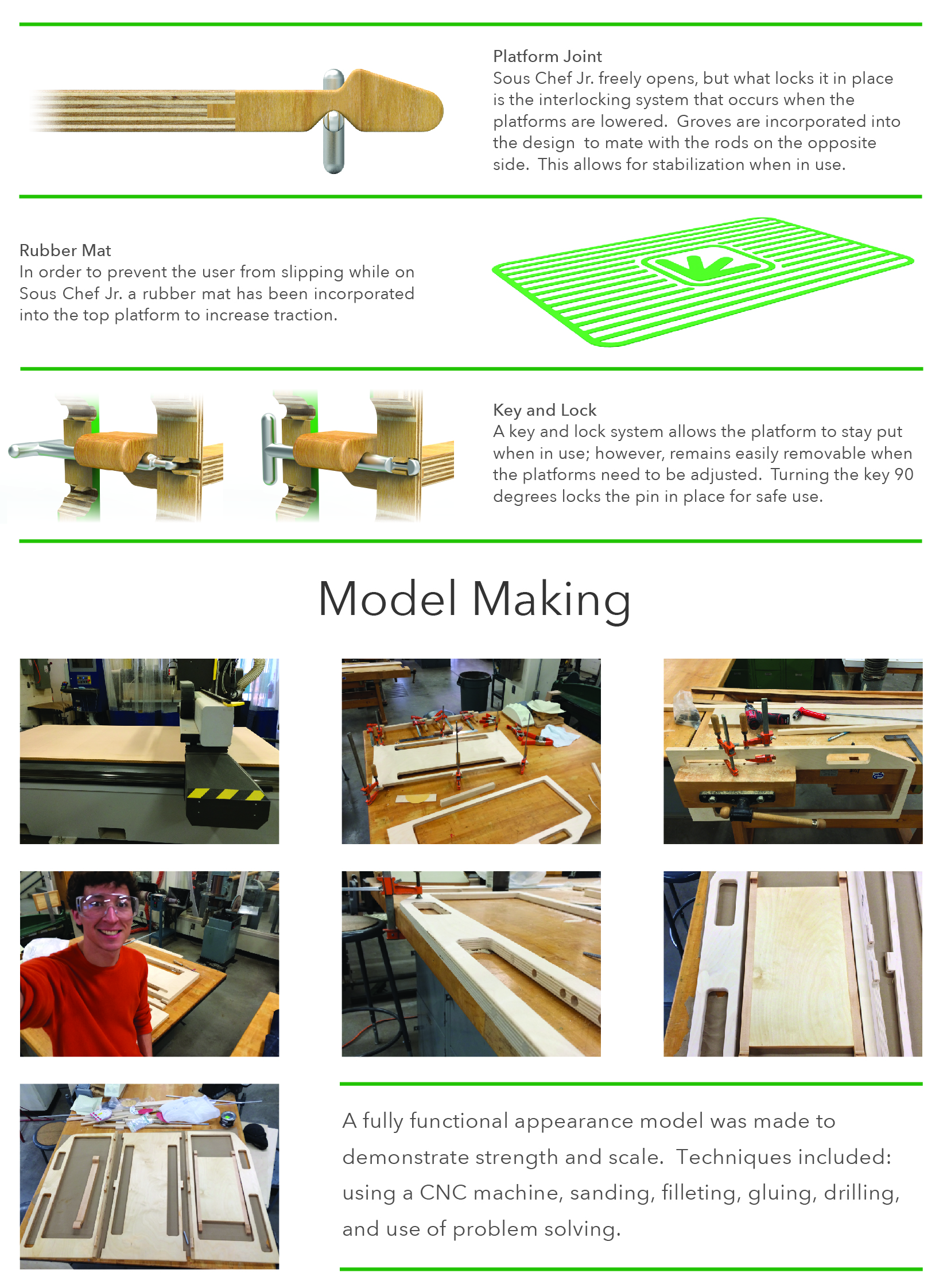 Platform Joint
Sous Chef Jr. freely opens, but what locks it in place is the interlocking system that occurs when the platforms are lowered. Groves are incorporated into the design to mate with the rods on the opposite side. This allows for stabilization when in use.

Rubber Mat
In order to prevent the user from slipping while on Sous Chef Jr. a rubber mat has been incorporated into the top platform to increase traction.

Key and Lock
A key and lock system allows the platform to stay put when in use; however, remains easily removable when the platforms need to be adjusted. Turning the key 90 degrees locks the pin in place for safe use.

Model Making

A fully functional appearance model was made to demonstrate strength and scale. Techniques included: using a CNC machine, sanding, filleting, gluing, drilling, and use of problem solving.