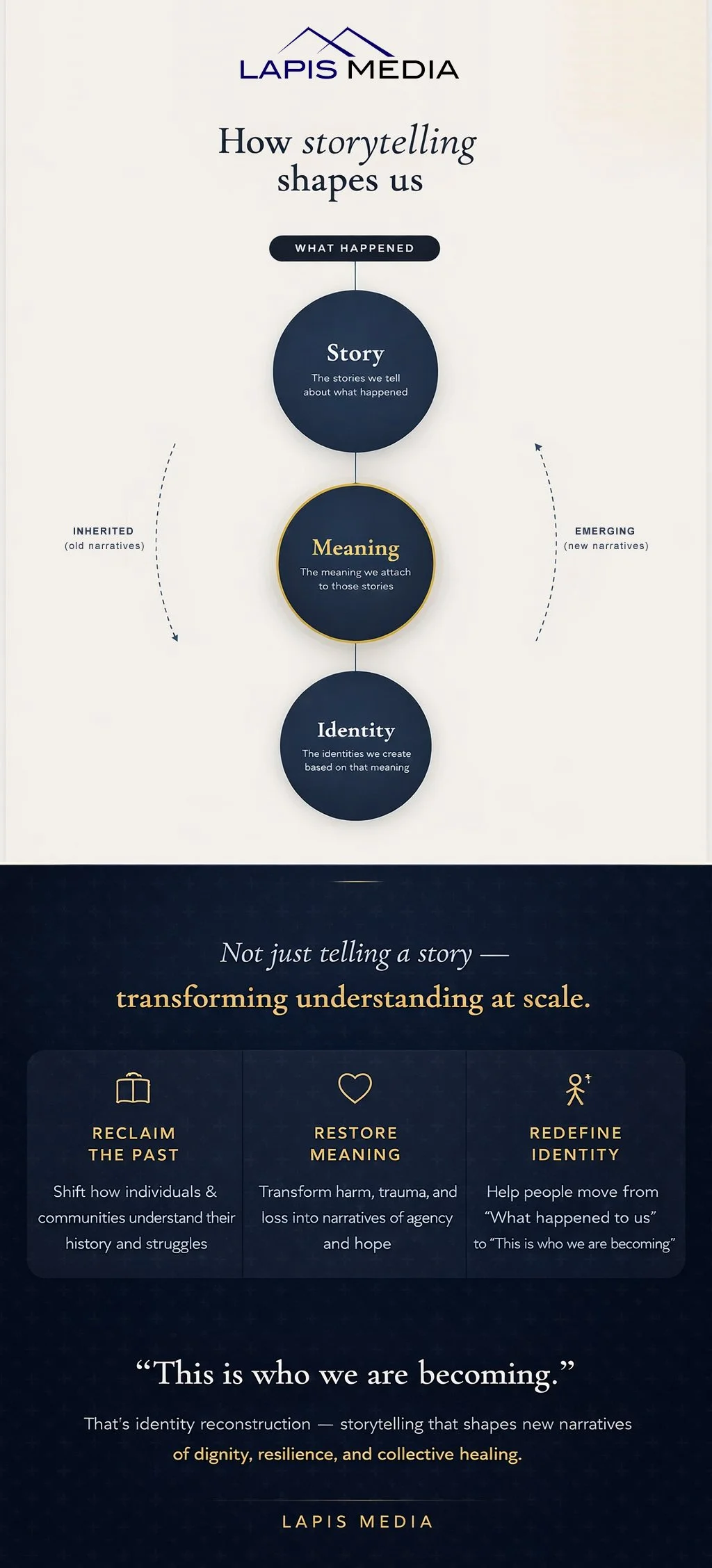 LAPIS MEDIA

How storytelling shapes us

WHAT HAPPENED

Story
The stories we tell about what happened

INHERITED
(old narratives)

Meaning
The meaning we attach to those stories

EMERGING
(new narratives)

Identity
The identities we create based on that meaning

Not just telling a story —
transforming understanding at scale.

RECLAIM THE PAST
Shift how individuals & communities understand their history and struggles

RESTORE MEANING
Transform harm, trauma, and loss into narratives of agency and hope

REDEFINE IDENTITY
Help people move from "What happened to us" to "This is who we are becoming"

"This is who we are becoming."

That's identity reconstruction — storytelling that shapes new narratives of dignity, resilience, and collective healing.

LAPIS MEDIA