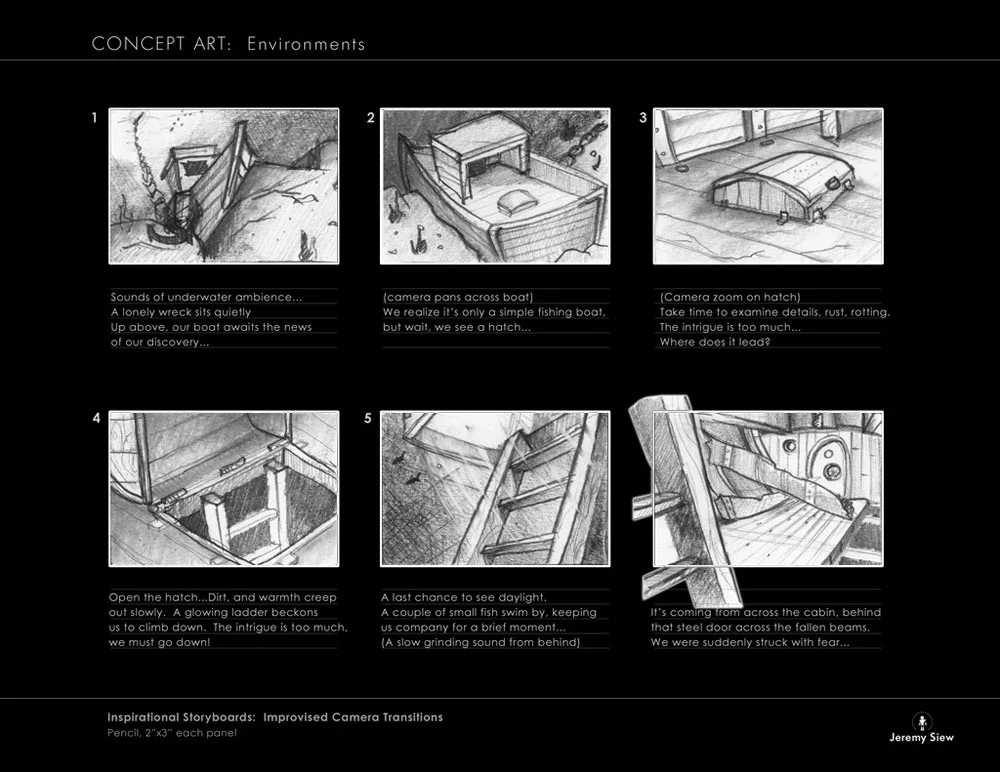 CONCEPT ART: Environments

1

Sounds of underwater ambience...
A lonely wreck sits quietly
Up above, our boat awaits the news
of our discovery...

2

(camera pans across boat)
We realize it's only a simple fishing boat,
but wait, we see a hatch...

3

(Camera zoom on hatch)
Take time to examine details, rust, rotting.
The intrigue is too much...
Where does it lead?

4

Open the hatch...Dirt, and warmth creep out slowly. A glowing ladder beckons us to climb down. The intrigue is too much, we must go down!

5

A last chance to see daylight.
A couple of small fish swim by, keeping us company for a brief moment...
(A slow grinding sound from behind)

It's coming from across the cabin, behind that steel door across the fallen beams.
We were suddenly struck with fear...

Inspirational Storyboards: Improvised Camera Transitions
Pencil, 2"x3" each panel

Jeremy Siew