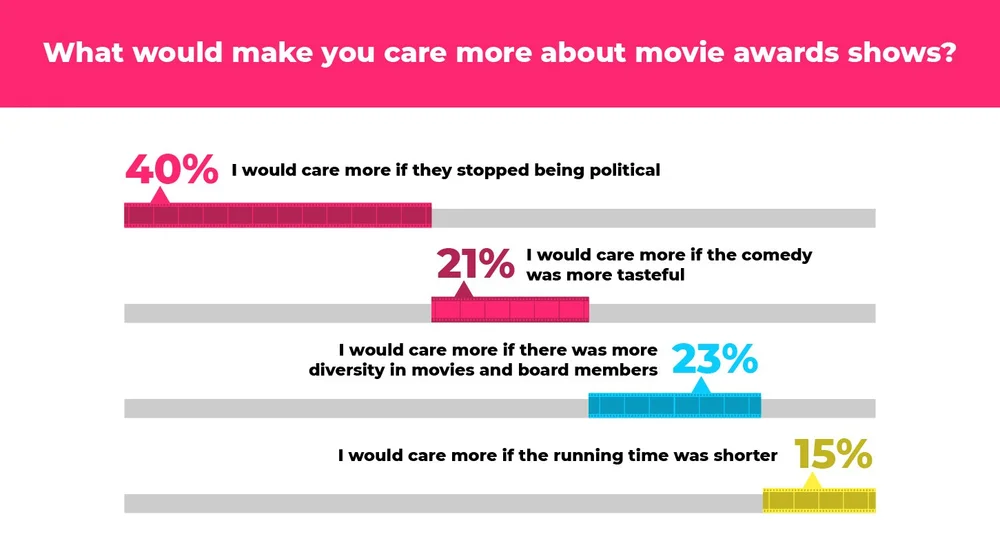 What would make you care more about movie awards shows?

40% I would care more if they stopped being political

21% I would care more if the comedy was more tasteful

I would care more if there was more diversity in movies and board members 23%

I would care more if the running time was shorter 15%