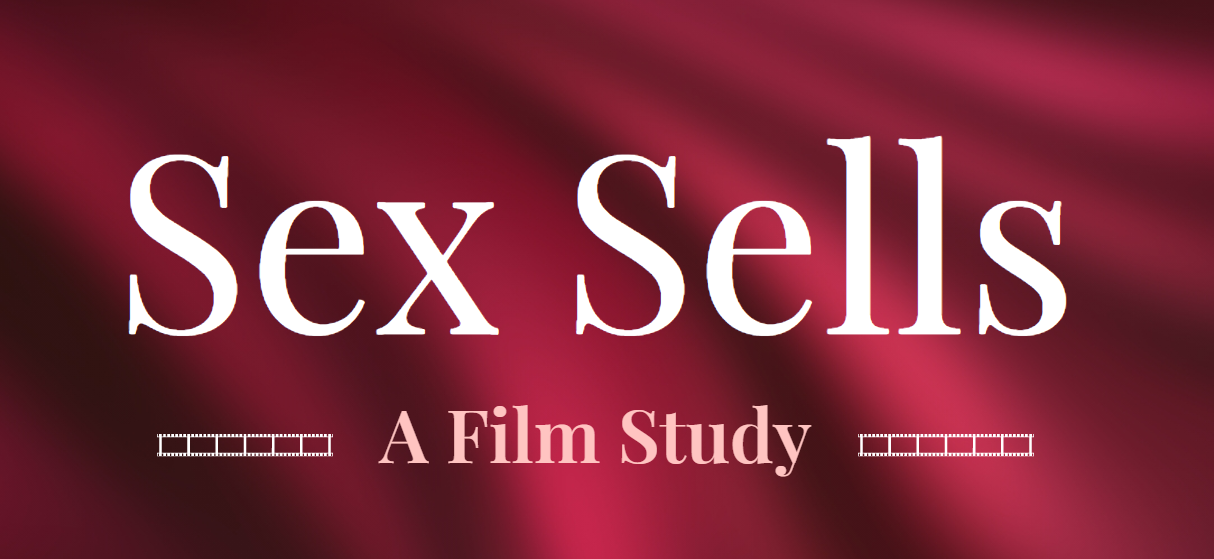 Sex Sells

A Film Study