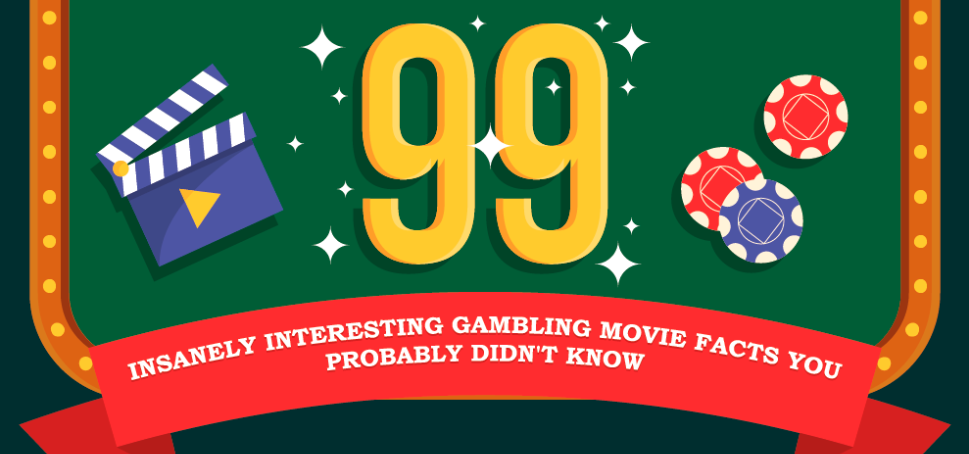 99

INSANELY INTERESTING GAMBLING MOVIE FACTS YOU PROBABLY DIDN'T KNOW