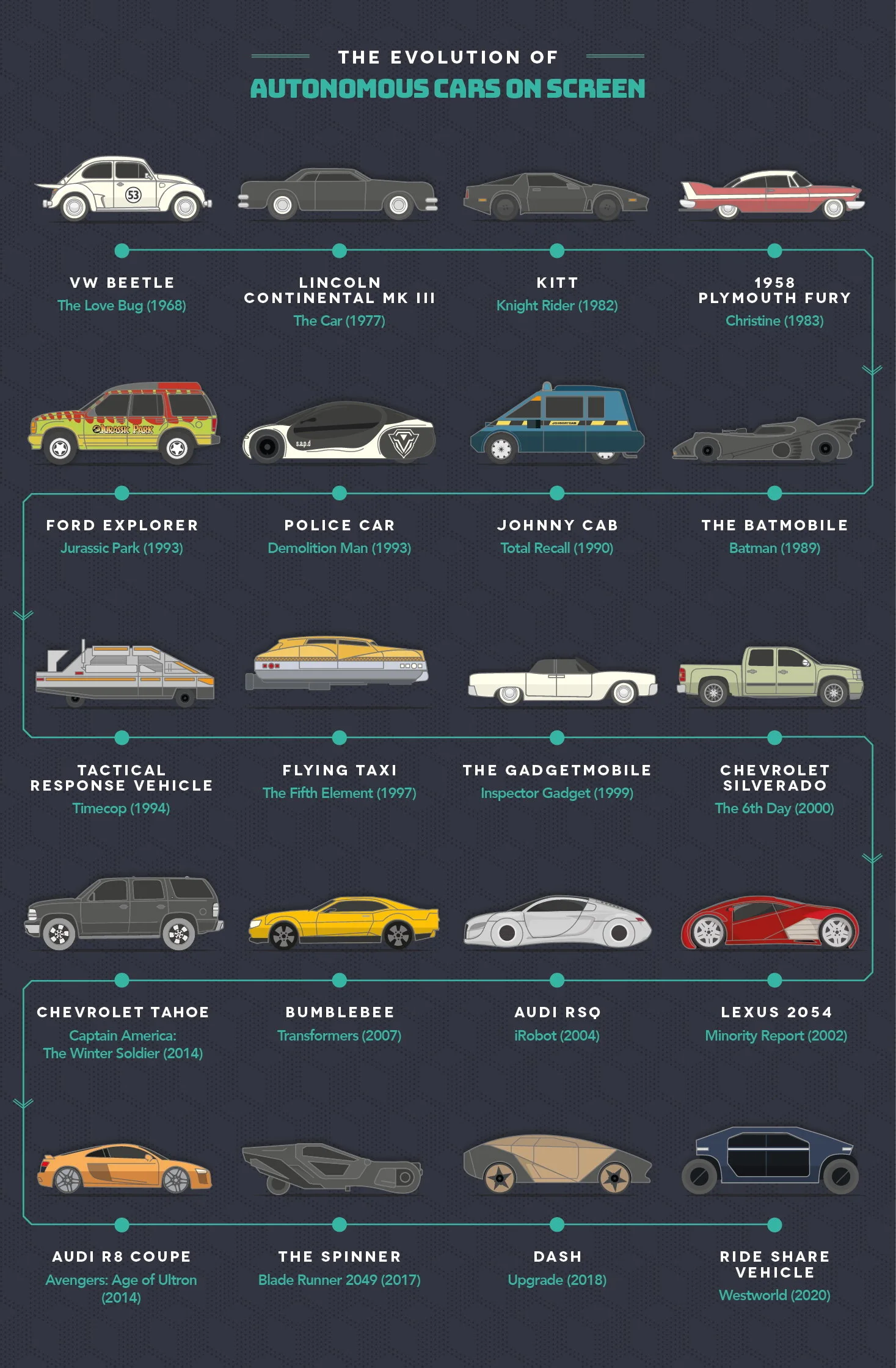 THE EVOLUTION OF
AUTONOMOUS CARS ON SCREEN

53

VW BEETLE
The Love Bug (1968)

LINCOLN CONTINENTAL MK III
The Car (1977)

KITT
Knight Rider (1982)

1958 PLYMOUTH FURY
Christine (1983)

JURASSIC PARK

s.a.p.d

JOHNNYCAB

FORD EXPLORER
Jurassic Park (1993)

POLICE CAR
Demolition Man (1993)

JOHNNY CAB
Total Recall (1990)

THE BATMOBILE
Batman (1989)

TACTICAL RESPONSE VEHICLE
Timecop (1994)

FLYING TAXI
The Fifth Element (1997)

THE GADGETMOBILE
Inspector Gadget (1999)

CHEVROLET SILVERADO
The 6th Day (2000)

CHEVROLET TAHOE
Captain America: The Winter Soldier (2014)

BUMBLEBEE
Transformers (2007)

AUDI RSQ
iRobot (2004)

LEXUS 2054
Minority Report (2002)

AUDI R8 COUPE
Avengers: Age of Ultron (2014)

THE SPINNER
Blade Runner 2049 (2017)

DASH
Upgrade (2018)

RIDE SHARE VEHICLE
Westworld (2020)