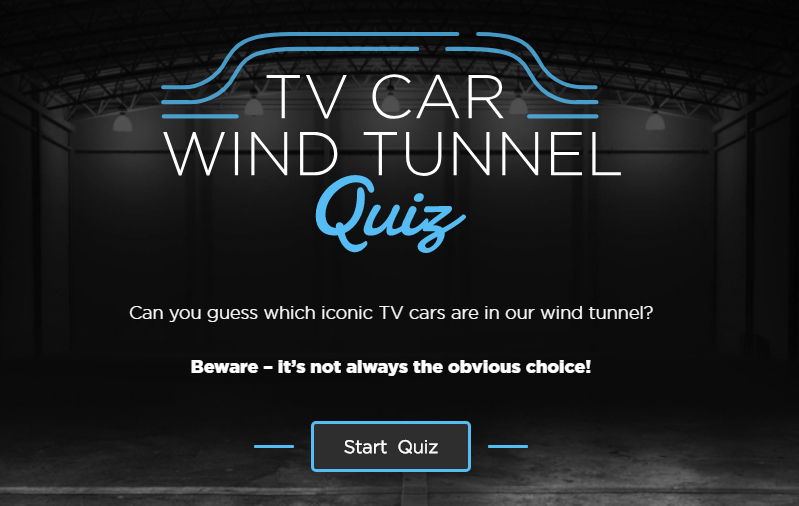 TV CAR
WIND TUNNEL
Quiz

Can you guess which iconic TV cars are in our wind tunnel?

Beware – it's not always the obvious choice!

Start Quiz