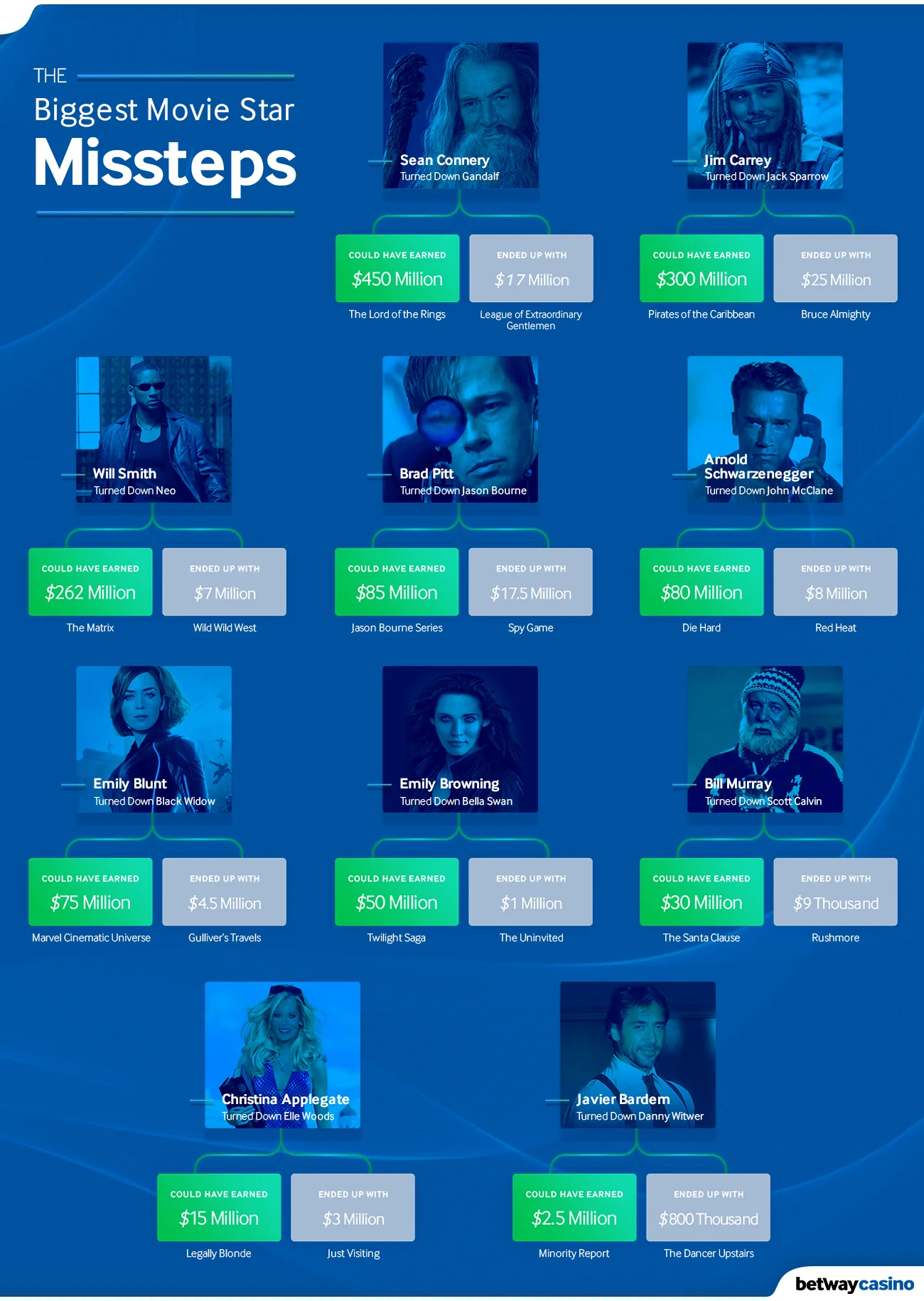 THE
Biggest Movie Star
Missteps

Sean Connery
Turned Down Gandalf

COULD HAVE EARNED
$450 Million
The Lord of the Rings

ENDED UP WITH
$17 Million
League of Extraordinary Gentlemen

Jim Carrey
Turned Down Jack Sparrow

COULD HAVE EARNED
$300 Million
Pirates of the Caribbean

ENDED UP WITH
$25 Million
Bruce Almighty

Will Smith
Turned Down Neo

COULD HAVE EARNED
$262 Million
The Matrix

ENDED UP WITH
$7 Million
Wild Wild West

Brad Pitt
Turned Down Jason Bourne

COULD HAVE EARNED
$85 Million
Jason Bourne Series

ENDED UP WITH
$17.5 Million
Spy Game

Arnold Schwarzenegger
Turned Down John McClane

COULD HAVE EARNED
$80 Million
Die Hard

ENDED UP WITH
$8 Million
Red Heat

Emily Blunt
Turned Down Black Widow

COULD HAVE EARNED
$75 Million
Marvel Cinematic Universe

ENDED UP WITH
$4.5 Million
Gulliver's Travels

Emily Browning
Turned Down Bella Swan

COULD HAVE EARNED
$50 Million
Twilight Saga

ENDED UP WITH
$1 Million
The Uninvited

Bill Murray
Turned Down Scott Calvin

COULD HAVE EARNED
$30 Million
The Santa Clause

ENDED UP WITH
$9 Thousand
Rushmore

Christina Applegate
Turned Down Elle Woods

COULD HAVE EARNED
$15 Million
Legally Blonde

ENDED UP WITH
$3 Million
Just Visiting

Javier Bardem
Turned Down Danny Witwer

COULD HAVE EARNED
$2.5 Million
Minority Report

ENDED UP WITH
$800 Thousand
The Dancer Upstairs

betwaycasino