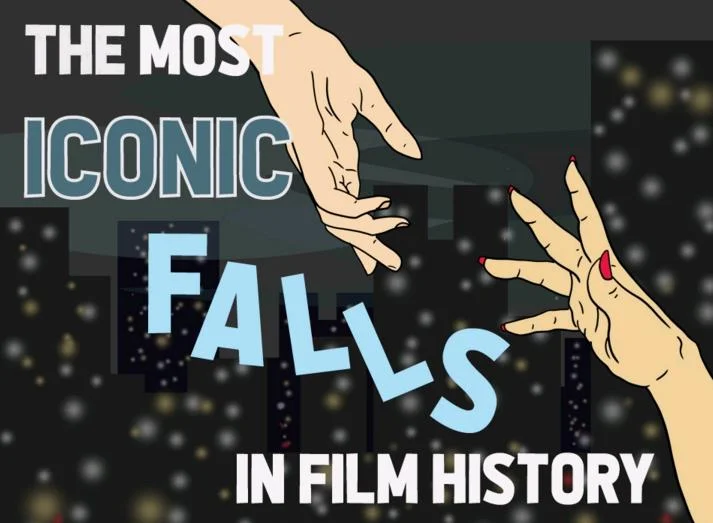 THE MOST
ICONIC
FALLS
IN FILM HISTORY