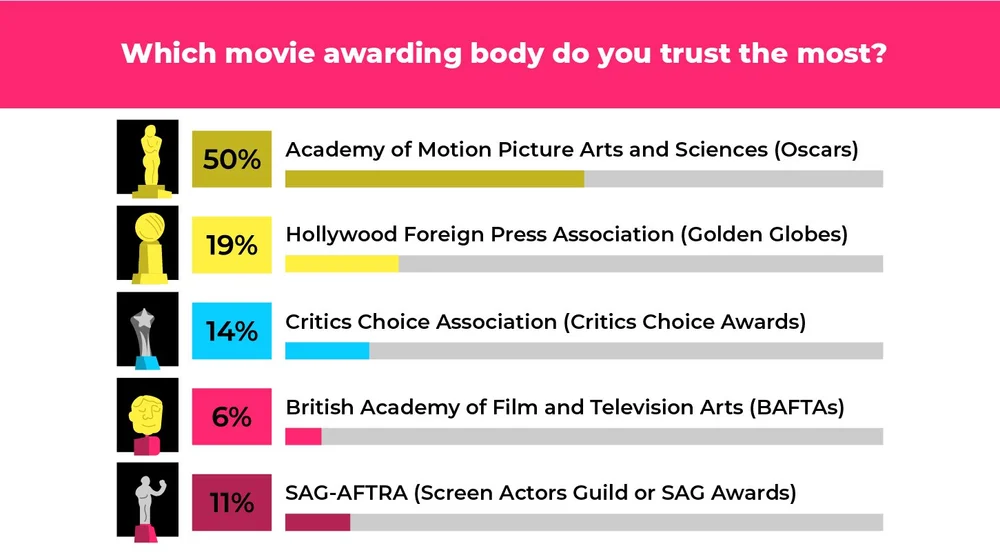 Which movie awarding body do you trust the most?

50% Academy of Motion Picture Arts and Sciences (Oscars)

19% Hollywood Foreign Press Association (Golden Globes)

14% Critics Choice Association (Critics Choice Awards)

6% British Academy of Film and Television Arts (BAFTAs)

11% SAG-AFTRA (Screen Actors Guild or SAG Awards)