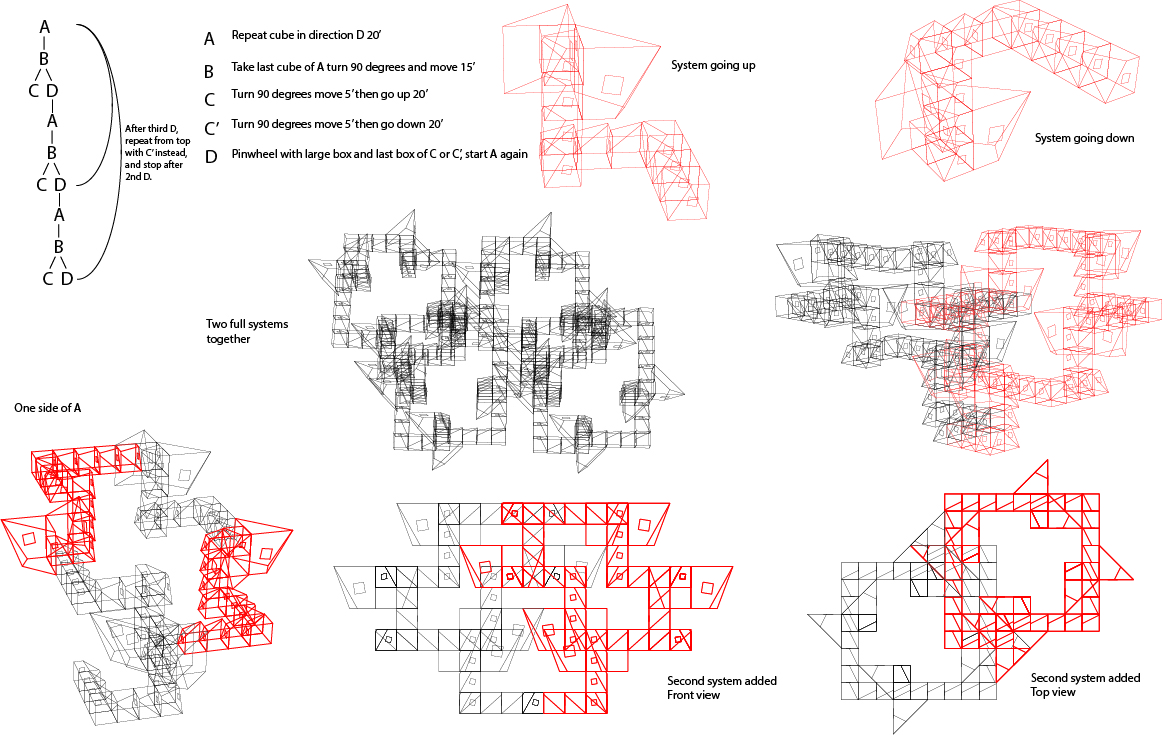 A
B
C D
A
B
C D
A
B
C D

After third D, repeat from top with C' instead, and stop after 2nd D.

A Repeat cube in direction D 20'
B Take last cube of A turn 90 degrees and move 15'
C Turn 90 degrees move 5' then go up 20'
C' Turn 90 degrees move 5' then go down 20'
D Pinwheel with large box and last box of C or C', start A again

System going up

System going down

Two full systems together

One side of A

Second system added
Front view

Second system added
Top view