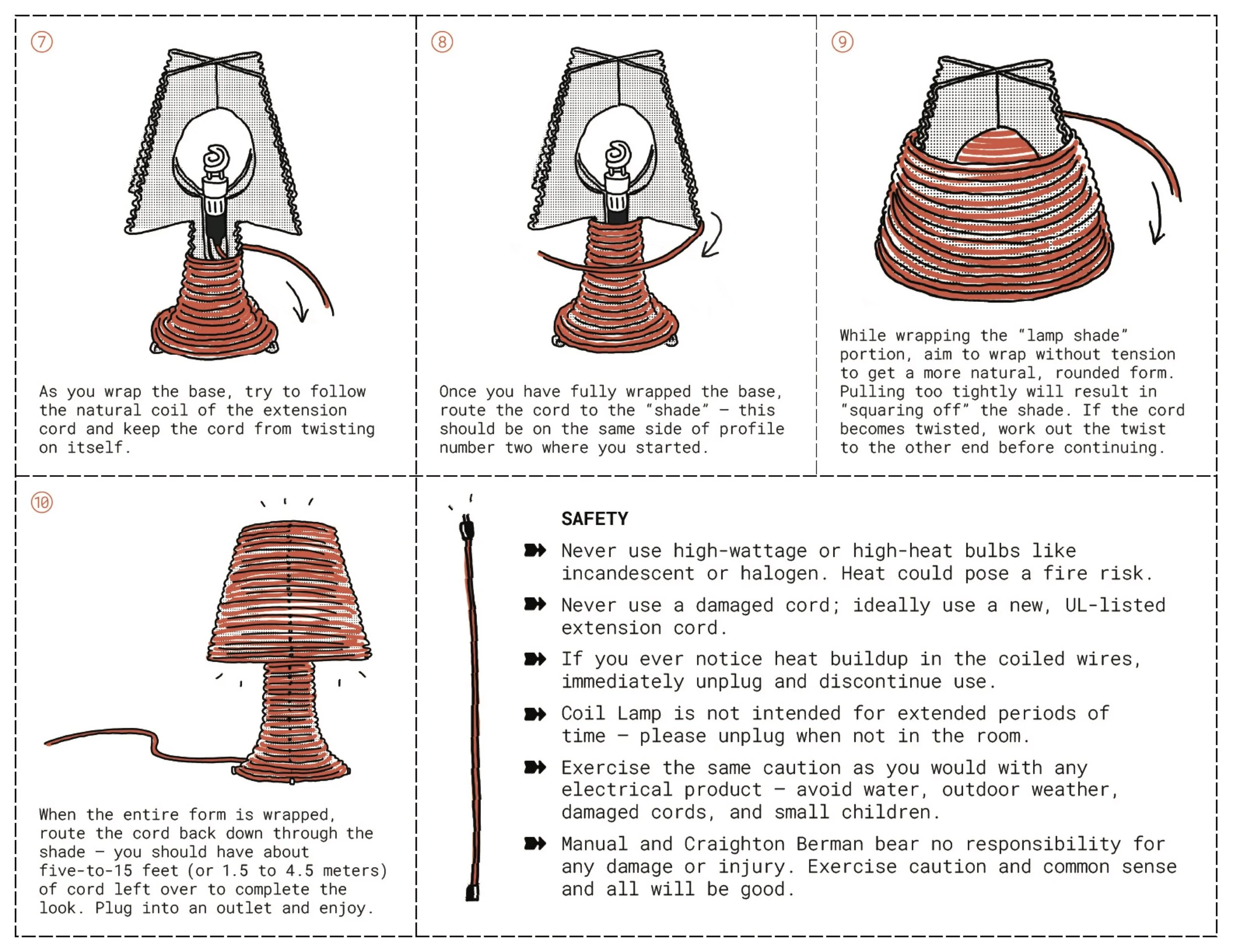 7

As you wrap the base, try to follow the natural coil of the extension cord and keep the cord from twisting on itself.

8

Once you have fully wrapped the base, route the cord to the "shade" – this should be on the same side of profile number two where you started.

9

While wrapping the "lamp shade" portion, aim to wrap without tension to get a more natural, rounded form. Pulling too tightly will result in "squaring off" the shade. If the cord becomes twisted, work out the twist to the other end before continuing.

10

When the entire form is wrapped, route the cord back down through the shade – you should have about five-to-15 feet (or 1.5 to 4.5 meters) of cord left over to complete the look. Plug into an outlet and enjoy.

SAFETY

Never use high-wattage or high-heat bulbs like incandescent or halogen. Heat could pose a fire risk.

Never use a damaged cord; ideally use a new, UL-listed extension cord.

If you ever notice heat buildup in the coiled wires, immediately unplug and discontinue use.

Coil Lamp is not intended for extended periods of time – please unplug when not in the room.

Exercise the same caution as you would with any electrical product – avoid water, outdoor weather, damaged cords, and small children.

Manual and Craighton Berman bear no responsibility for any damage or injury. Exercise caution and common sense and all will be good.