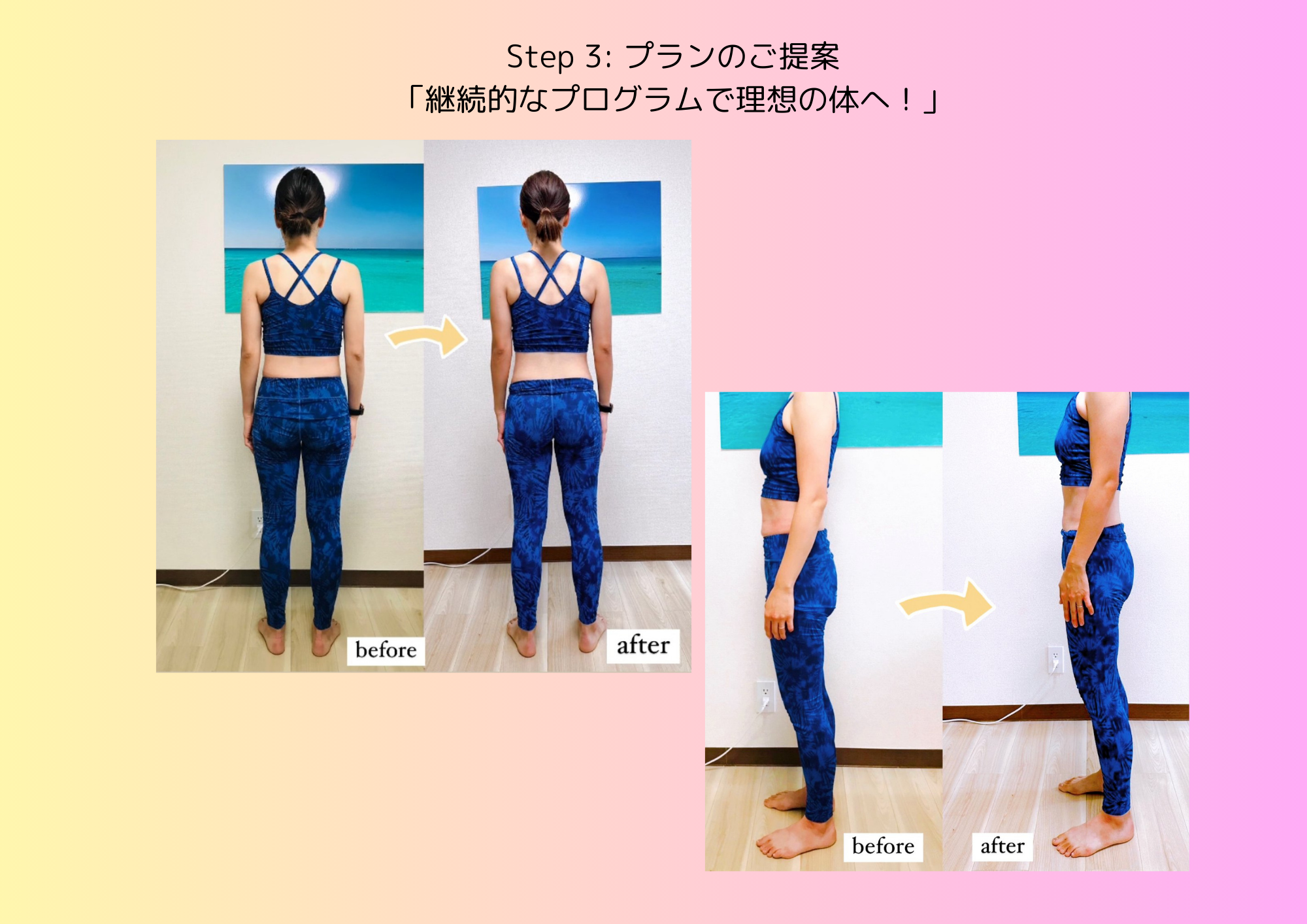 Step 3: プランのご提案
「継続的なプログラムで理想の体へ！」

before

after

before

after