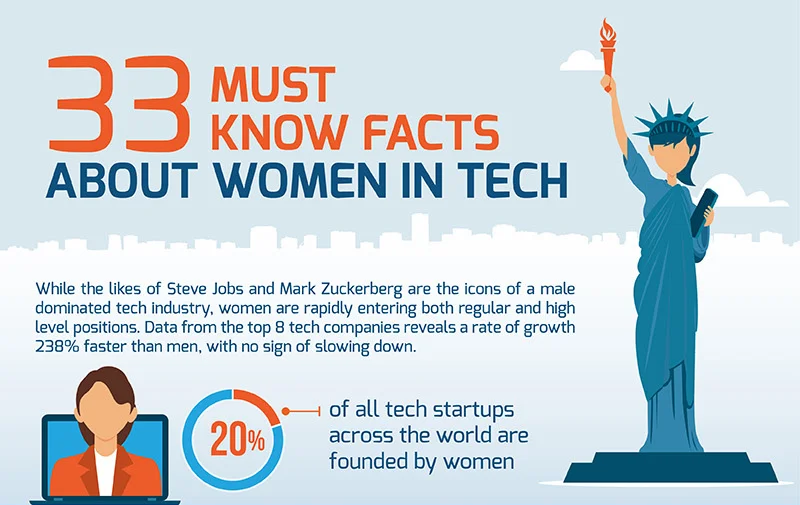 33 MUST KNOW FACTS
ABOUT WOMEN IN TECH

While the likes of Steve Jobs and Mark Zuckerberg are the icons of a male dominated tech industry, women are rapidly entering both regular and high level positions. Data from the top 8 tech companies reveals a rate of growth 238% faster than men, with no sign of slowing down.

20%

of all tech startups across the world are founded by women