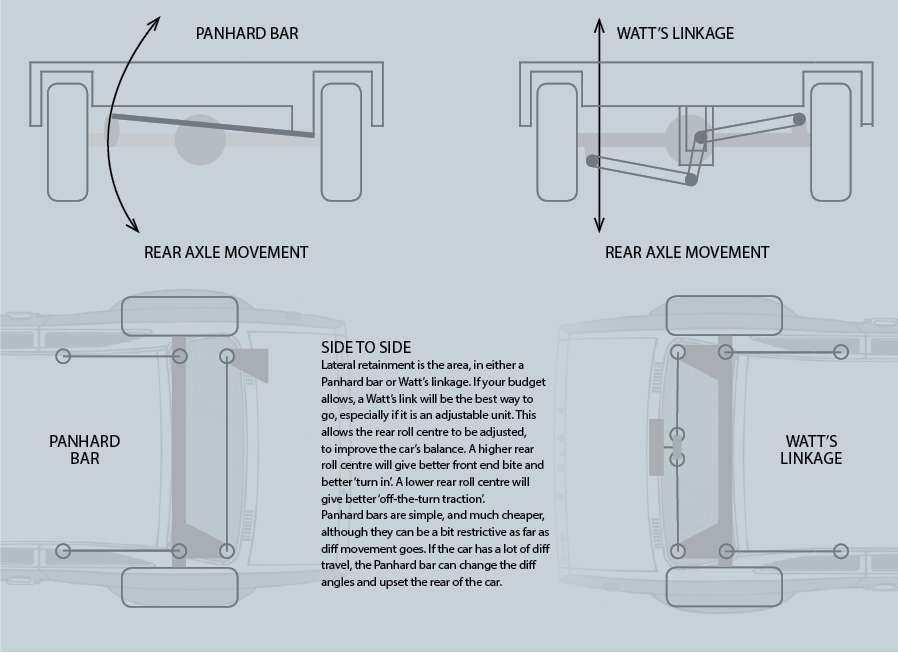 PANHARD BAR

REAR AXLE MOVEMENT

WATT'S LINKAGE

REAR AXLE MOVEMENT

PANHARD BAR

SIDE TO SIDE
Lateral retainment is the area, in either a Panhard bar or Watt's linkage. If your budget allows, a Watt's link will be the best way to go, especially if it is an adjustable unit. This allows the rear roll centre to be adjusted, to improve the car's balance. A higher rear roll centre will give better front end bite and better 'turn in'. A lower rear roll centre will give better 'off-the-turn traction'.
Panhard bars are simple, and much cheaper, although they can be a bit restrictive as far as diff movement goes. If the car has a lot of diff travel, the Panhard bar can change the diff angles and upset the rear of the car.

WATT'S LINKAGE