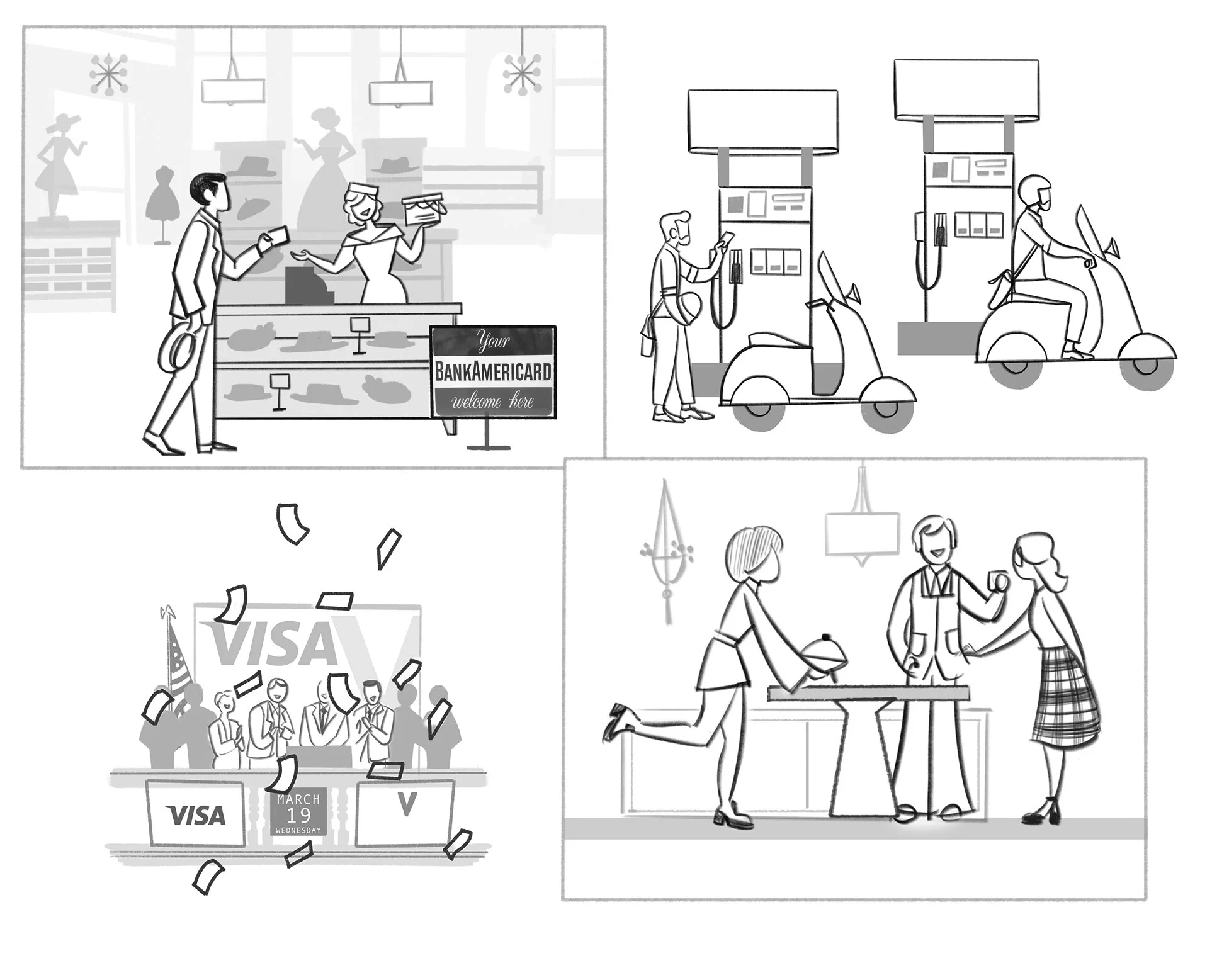 Your
BANKAMERICARD
welcome here

VISA V

VISA

MARCH
19
WEDNESDAY

V