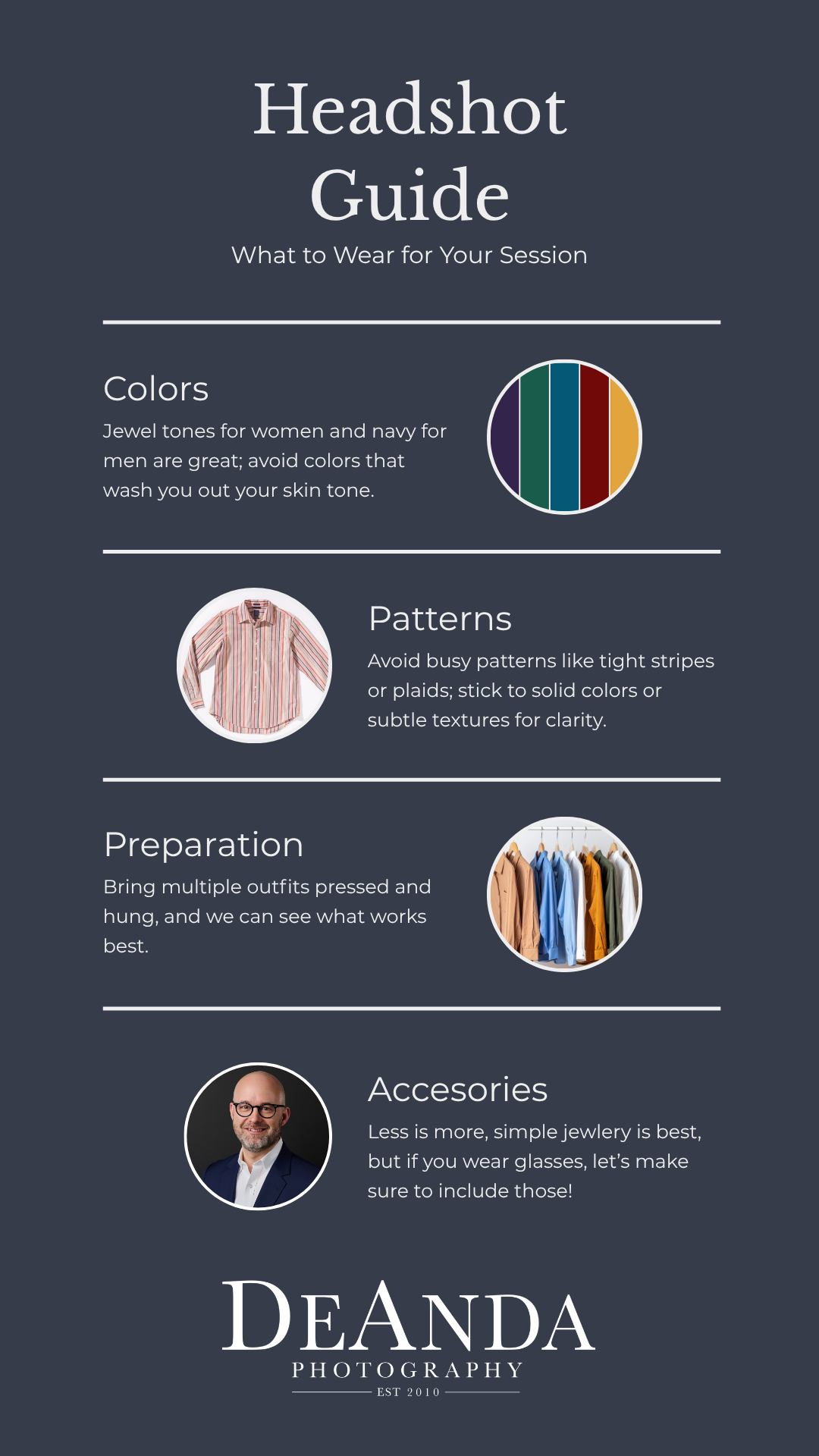 Headshot Guide
What to Wear for Your Session

Colors
Jewel tones for women and navy for men are great; avoid colors that wash you out your skin tone.

Patterns
Avoid busy patterns like tight stripes or plaids; stick to solid colors or subtle textures for clarity.

Preparation
Bring multiple outfits pressed and hung, and we can see what works best.

Accesories
Less is more, simple jewlery is best, but if you wear glasses, let's make sure to include those!

DEANDA
PHOTOGRAPHY
EST 2010