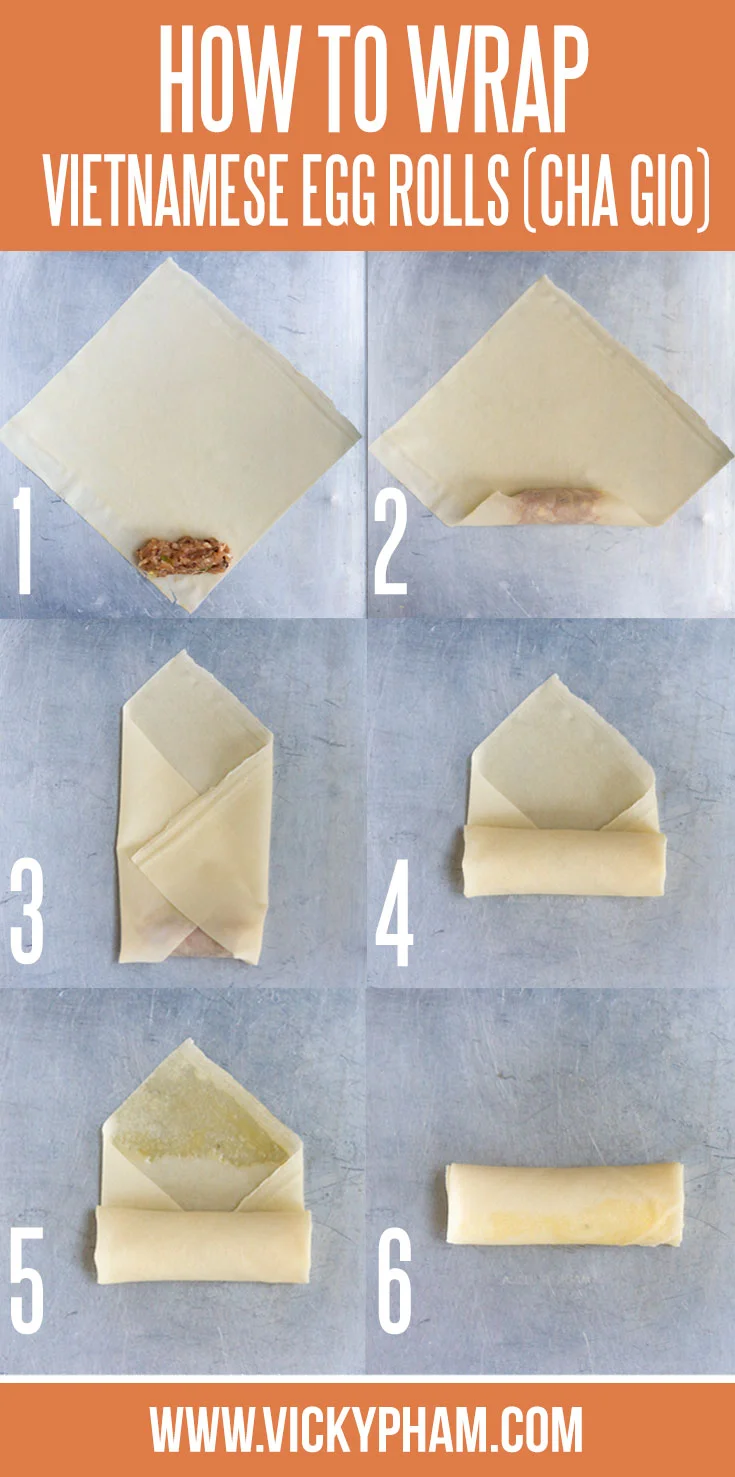 HOW TO WRAP
VIETNAMESE EGG ROLLS (CHA GIO)

1

2

3

4

5

6

WWW.VICKYPHAM.COM