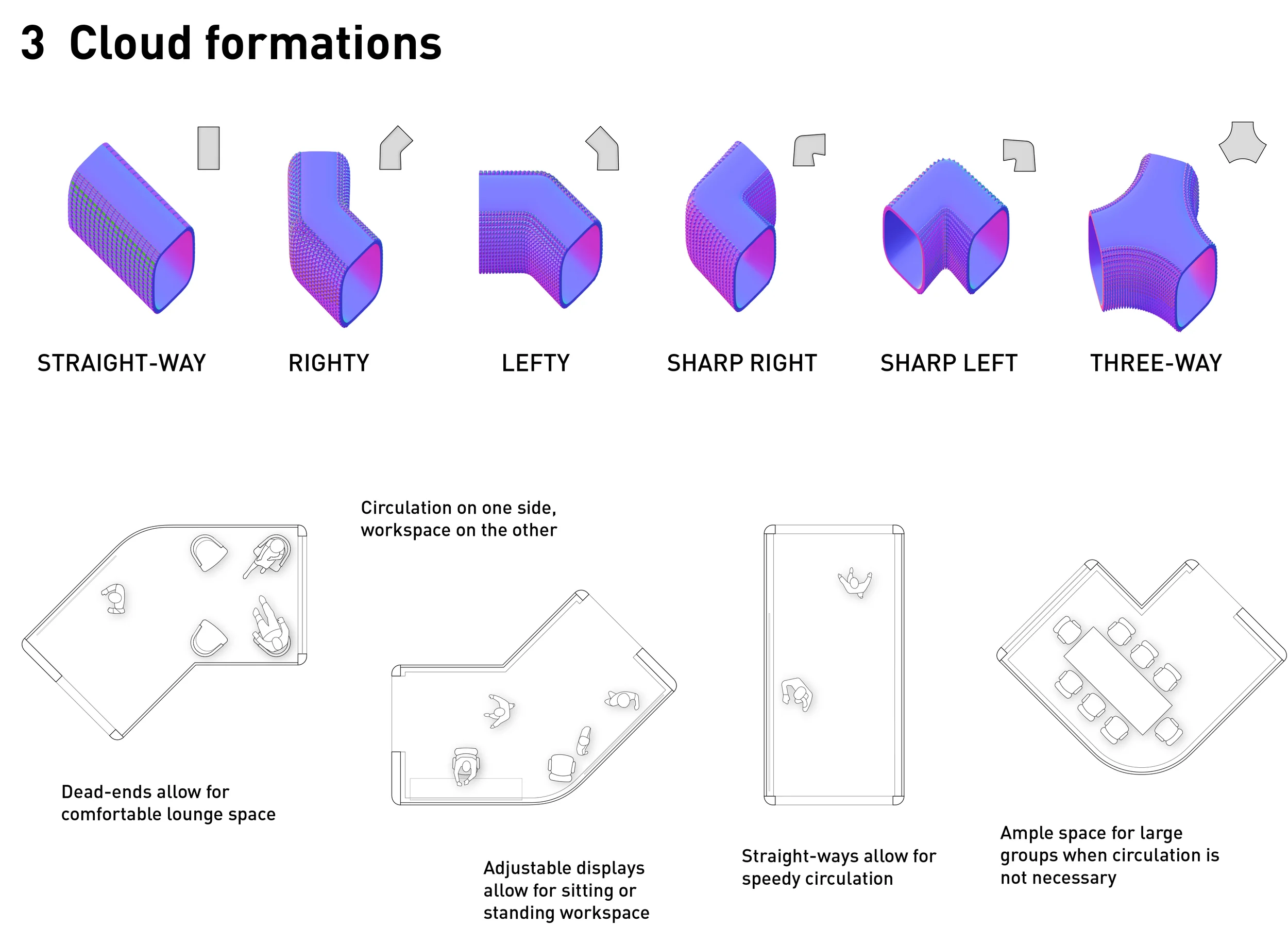 3 Cloud formations

STRAIGHT-WAY

RIGHTY

LEFTY

SHARP RIGHT

SHARP LEFT

THREE-WAY

Circulation on one side, workspace on the other

Dead-ends allow for comfortable lounge space

Adjustable displays allow for sitting or standing workspace

Straight-ways allow for speedy circulation

Ample space for large groups when circulation is not necessary