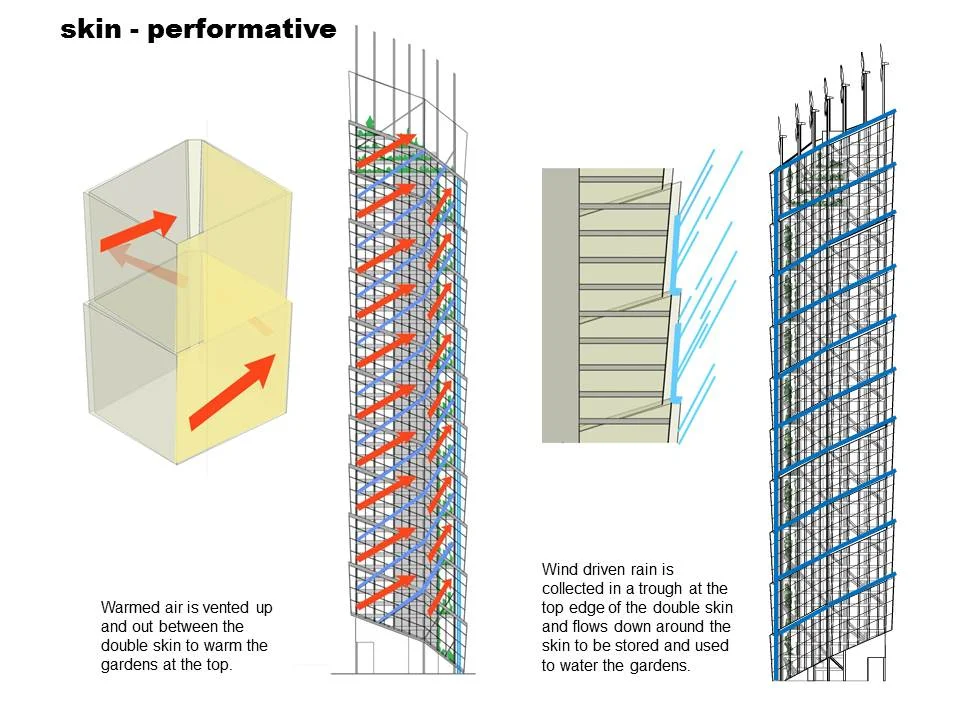 skin - performative

Warmed air is vented up and out between the double skin to warm the gardens at the top.

Wind driven rain is collected in a trough at the top edge of the double skin and flows down around the skin to be stored and used to water the gardens.