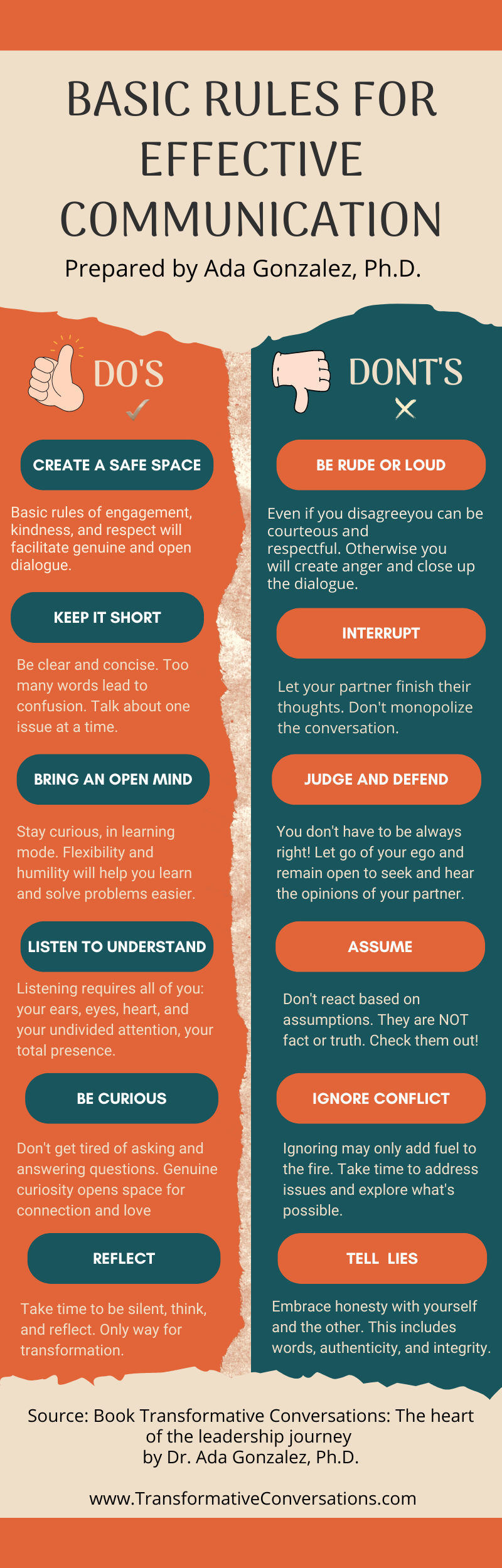 BASIC RULES FOR EFFECTIVE COMMUNICATION

Prepared by Ada Gonzalez, Ph.D.

DO'S

CREATE A SAFE SPACE

Basic rules of engagement, kindness, and respect will facilitate genuine and open dialogue.

KEEP IT SHORT

Be clear and concise. Too many words lead to confusion. Talk about one issue at a time.

BRING AN OPEN MIND

Stay curious, in learning mode. Flexibility and humility will help you learn and solve problems easier.

LISTEN TO UNDERSTAND

Listening requires all of you: your ears, eyes, heart, and your undivided attention, your total presence.

BE CURIOUS

Don't get tired of asking and answering questions. Genuine curiosity opens space for connection and love

REFLECT

Take time to be silent, think, and reflect. Only way for transformation.

DONT'S

BE RUDE OR LOUD

Even if you disagreeyou can be courteous and respectful. Otherwise you will create anger and close up the dialogue.

INTERRUPT

Let your partner finish their thoughts. Don't monopolize the conversation.

JUDGE AND DEFEND

You don't have to be always right! Let go of your ego and remain open to seek and hear the opinions of your partner.

ASSUME

Don't react based on assumptions. They are NOT fact or truth. Check them out!

IGNORE CONFLICT

Ignoring may only add fuel to the fire. Take time to address issues and explore what's possible.

TELL LIES

Embrace honesty with yourself and the other. This includes words, authenticity, and integrity.

Source: Book Transformative Conversations: The heart of the leadership journey by Dr. Ada Gonzalez, Ph.D.

www.TransformativeConversations.com