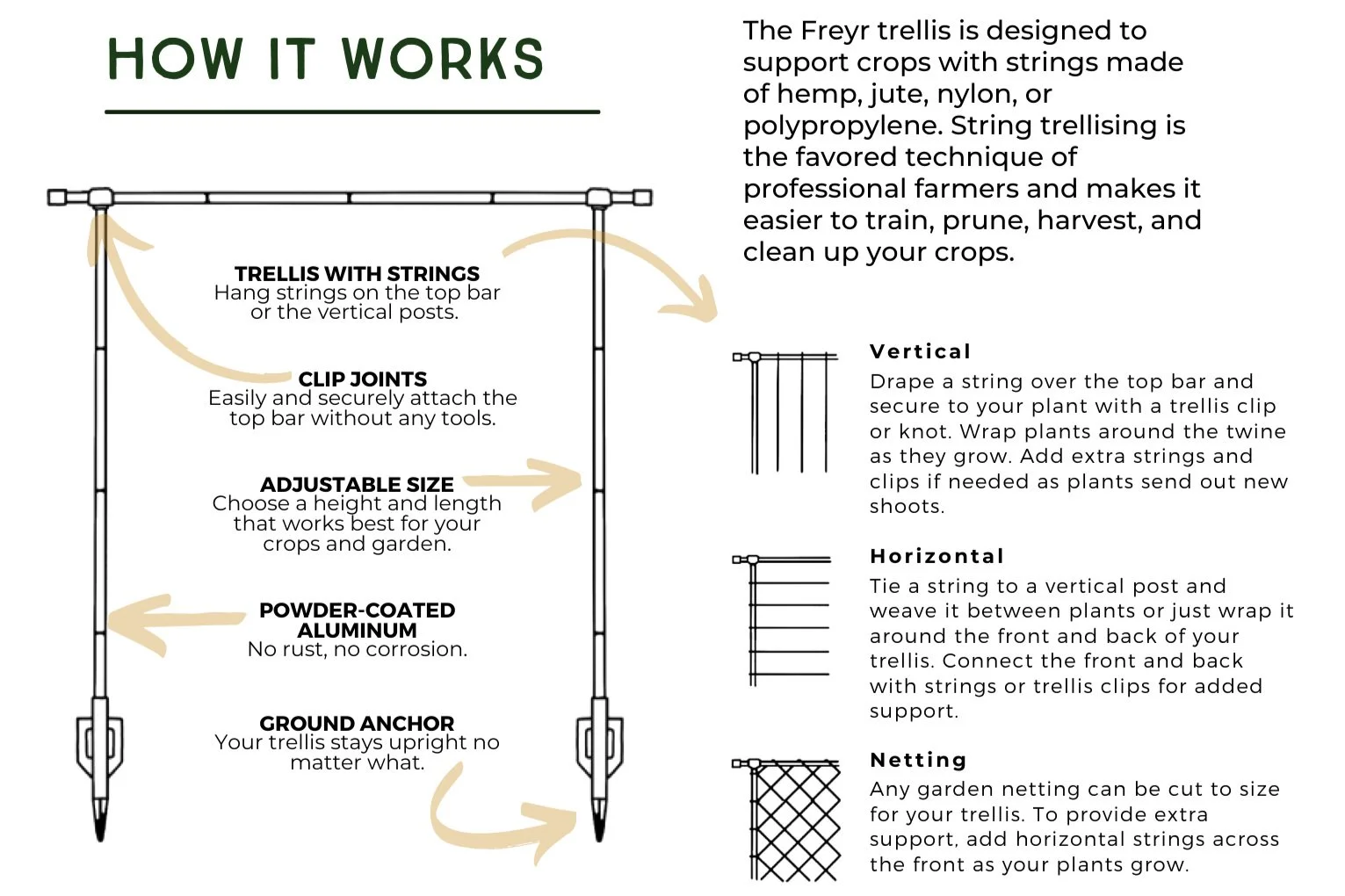 HOW IT WORKS

TRELLIS WITH STRINGS
Hang strings on the top bar or the vertical posts.

CLIP JOINTS
Easily and securely attach the top bar without any tools.

ADJUSTABLE SIZE
Choose a height and length that works best for your crops and garden.

POWDER-COATED ALUMINUM
No rust, no corrosion.

GROUND ANCHOR
Your trellis stays upright no matter what.

The Freyr trellis is designed to support crops with strings made of hemp, jute, nylon, or polypropylene. String trellising is the favored technique of professional farmers and makes it easier to train, prune, harvest, and clean up your crops.

Vertical
Drape a string over the top bar and secure to your plant with a trellis clip or knot. Wrap plants around the twine as they grow. Add extra strings and clips if needed as plants send out new shoots.

Horizontal
Tie a string to a vertical post and weave it between plants or just wrap it around the front and back of your trellis. Connect the front and back with strings or trellis clips for added support.

Netting
Any garden netting can be cut to size for your trellis. To provide extra support, add horizontal strings across the front as your plants grow.