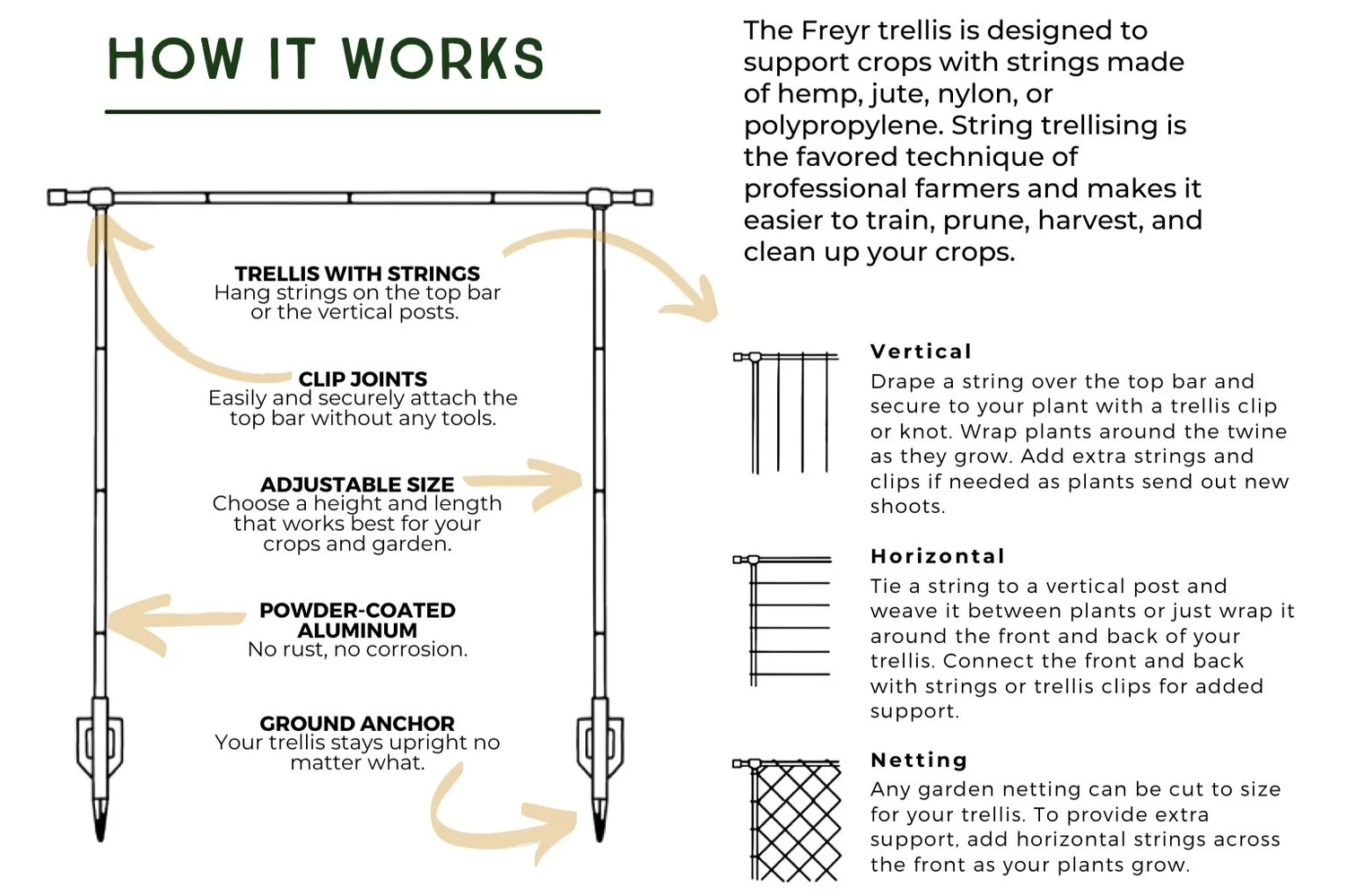 HOW IT WORKS

TRELLIS WITH STRINGS
Hang strings on the top bar or the vertical posts.

CLIP JOINTS
Easily and securely attach the top bar without any tools.

ADJUSTABLE SIZE
Choose a height and length that works best for your crops and garden.

POWDER-COATED ALUMINUM
No rust, no corrosion.

GROUND ANCHOR
Your trellis stays upright no matter what.

The Freyr trellis is designed to support crops with strings made of hemp, jute, nylon, or polypropylene. String trellising is the favored technique of professional farmers and makes it easier to train, prune, harvest, and clean up your crops.

Vertical
Drape a string over the top bar and secure to your plant with a trellis clip or knot. Wrap plants around the twine as they grow. Add extra strings and clips if needed as plants send out new shoots.

Horizontal
Tie a string to a vertical post and weave it between plants or just wrap it around the front and back of your trellis. Connect the front and back with strings or trellis clips for added support.

Netting
Any garden netting can be cut to size for your trellis. To provide extra support, add horizontal strings across the front as your plants grow.