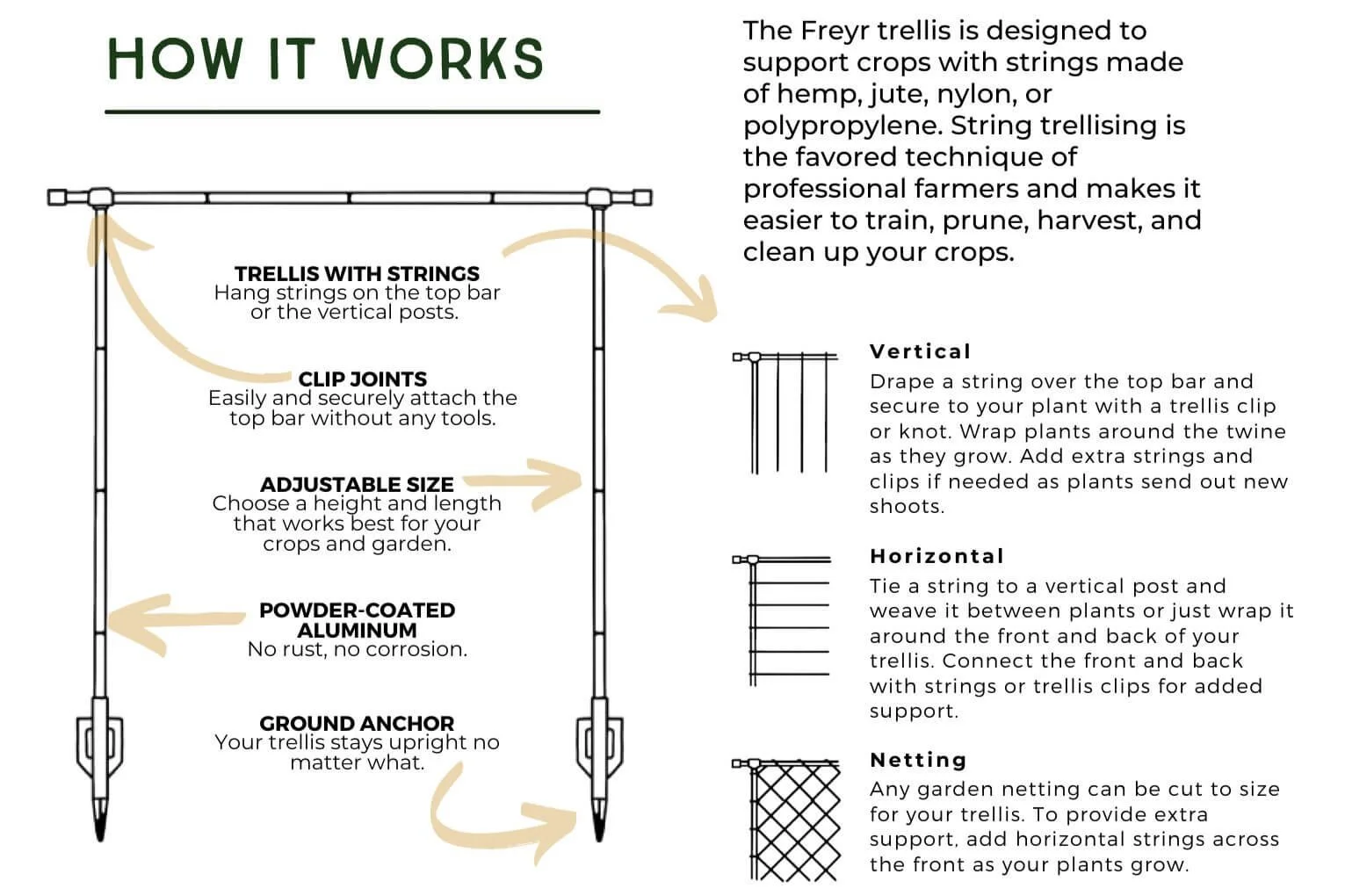 HOW IT WORKS

TRELLIS WITH STRINGS
Hang strings on the top bar or the vertical posts.

CLIP JOINTS
Easily and securely attach the top bar without any tools.

ADJUSTABLE SIZE
Choose a height and length that works best for your crops and garden.

POWDER-COATED ALUMINUM
No rust, no corrosion.

GROUND ANCHOR
Your trellis stays upright no matter what.

The Freyr trellis is designed to support crops with strings made of hemp, jute, nylon, or polypropylene. String trellising is the favored technique of professional farmers and makes it easier to train, prune, harvest, and clean up your crops.

Vertical
Drape a string over the top bar and secure to your plant with a trellis clip or knot. Wrap plants around the twine as they grow. Add extra strings and clips if needed as plants send out new shoots.

Horizontal
Tie a string to a vertical post and weave it between plants or just wrap it around the front and back of your trellis. Connect the front and back with strings or trellis clips for added support.

Netting
Any garden netting can be cut to size for your trellis. To provide extra support, add horizontal strings across the front as your plants grow.