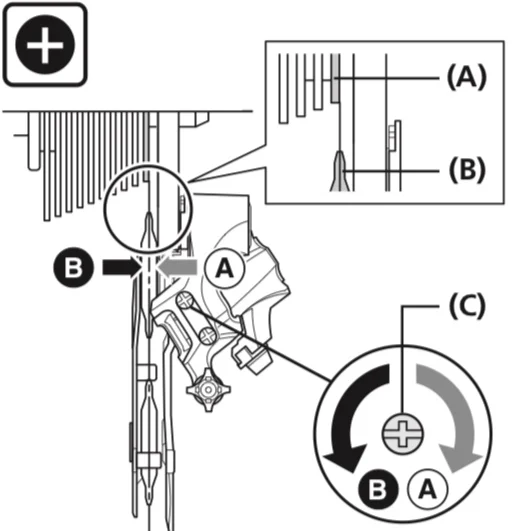 (A)

(B)

B

A

(C)

B

A